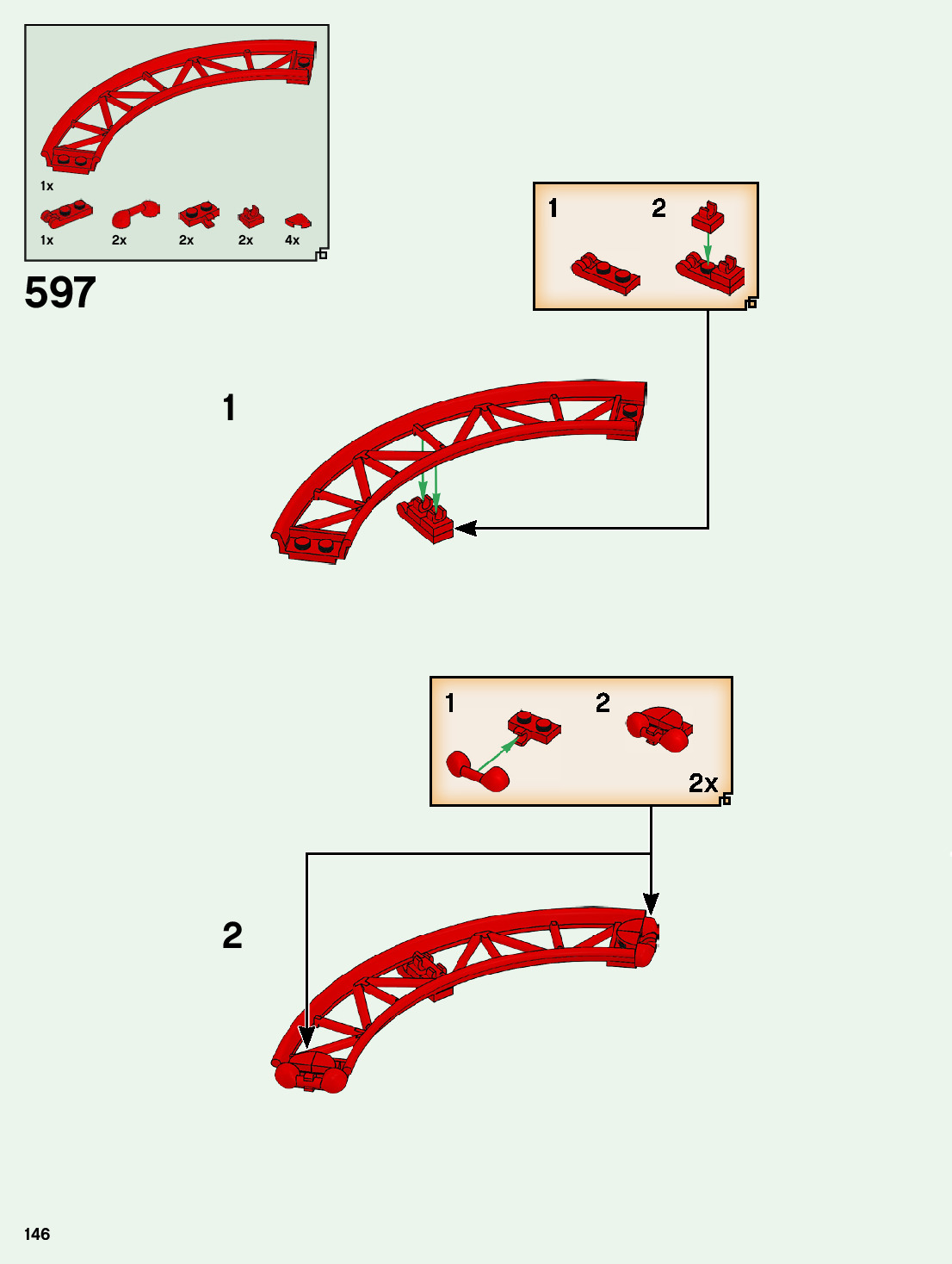 1x

1x 2x 2x 2x 4x

597

1 2

1

1 2

2x

2

146