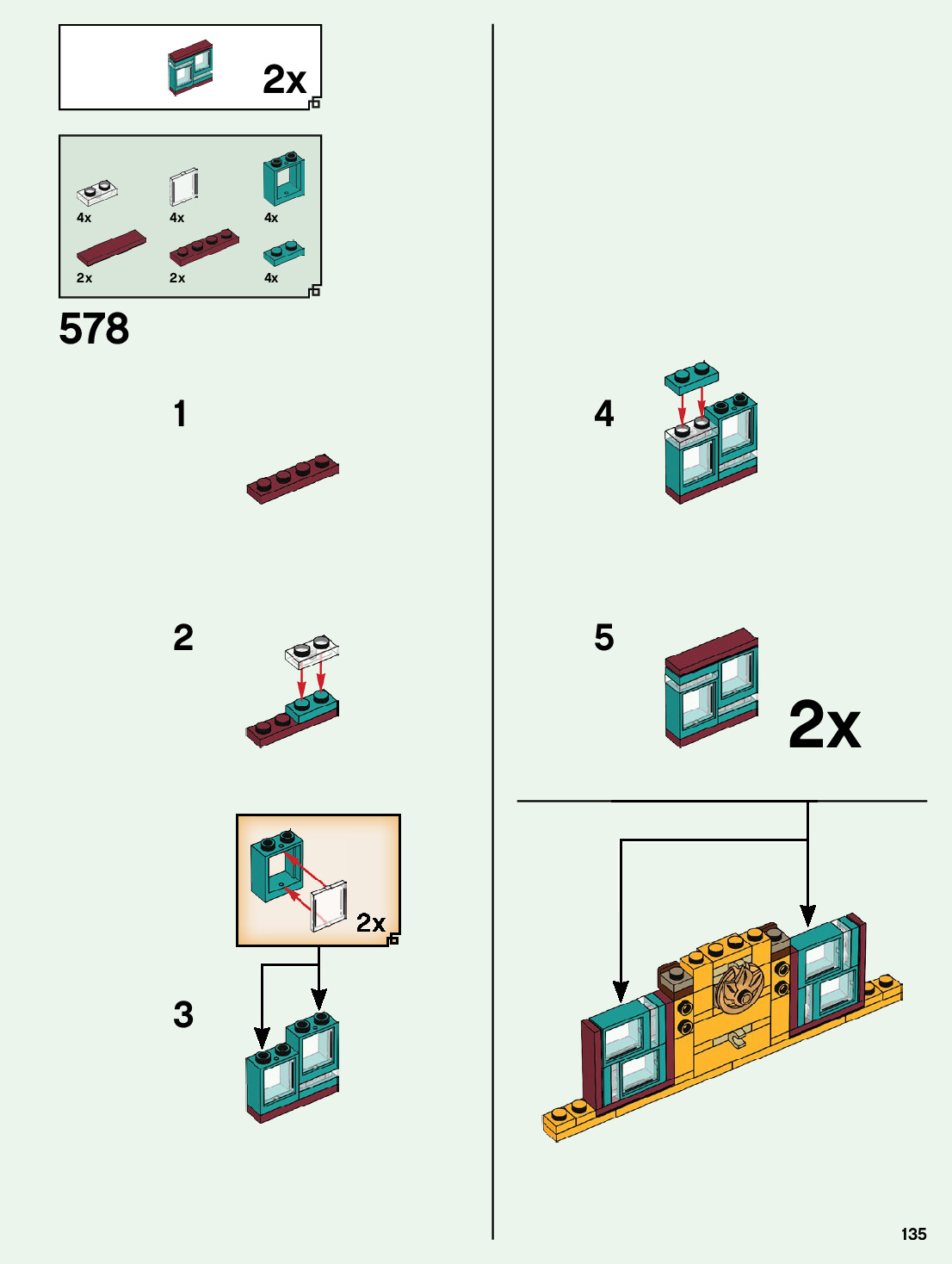 2x

4x
4x
4x
2x
2x
4x

578

1

2

2x

3

4

5

2x

135