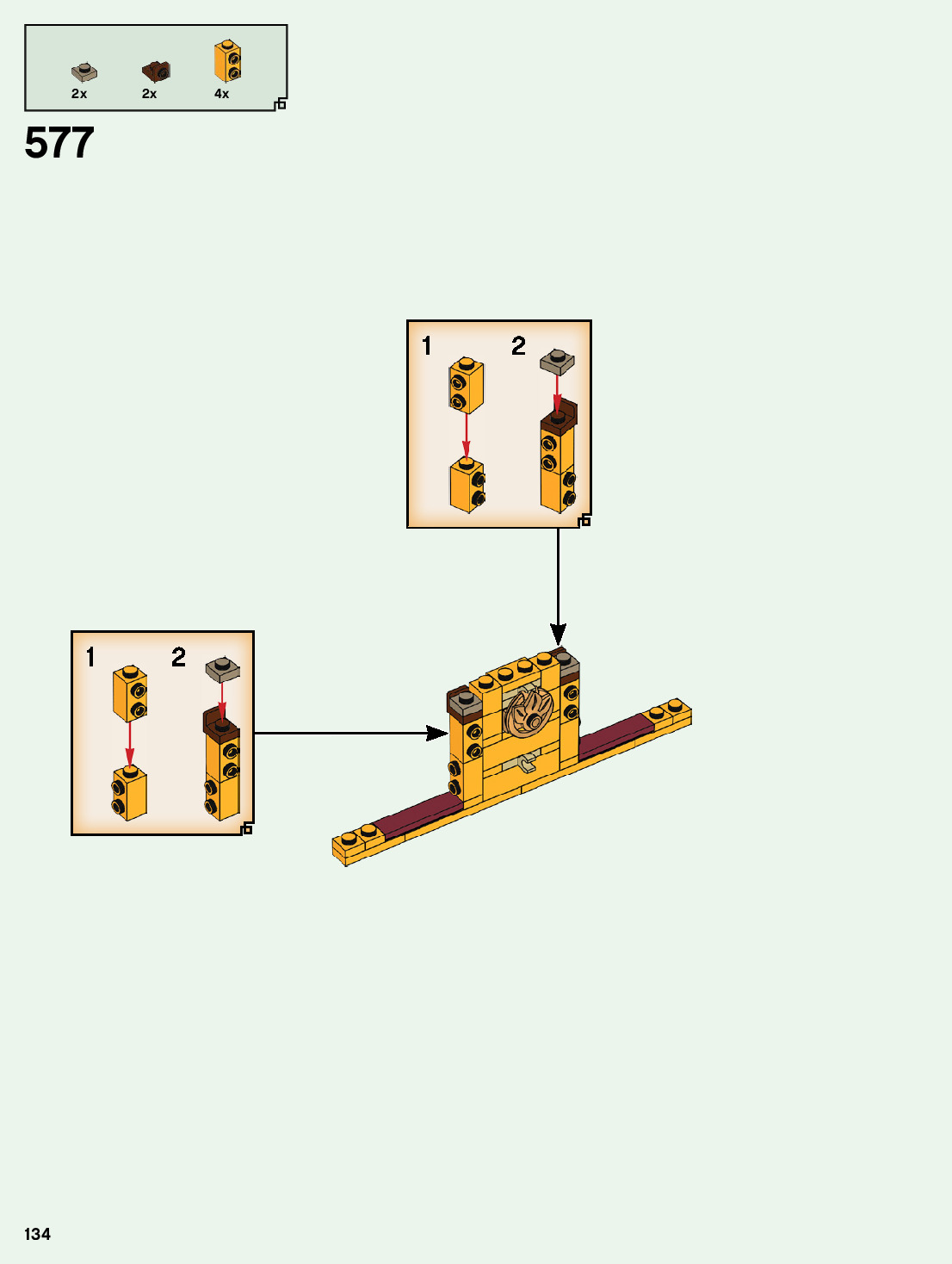 2x 2x 4x

577

1 2

1 2

134