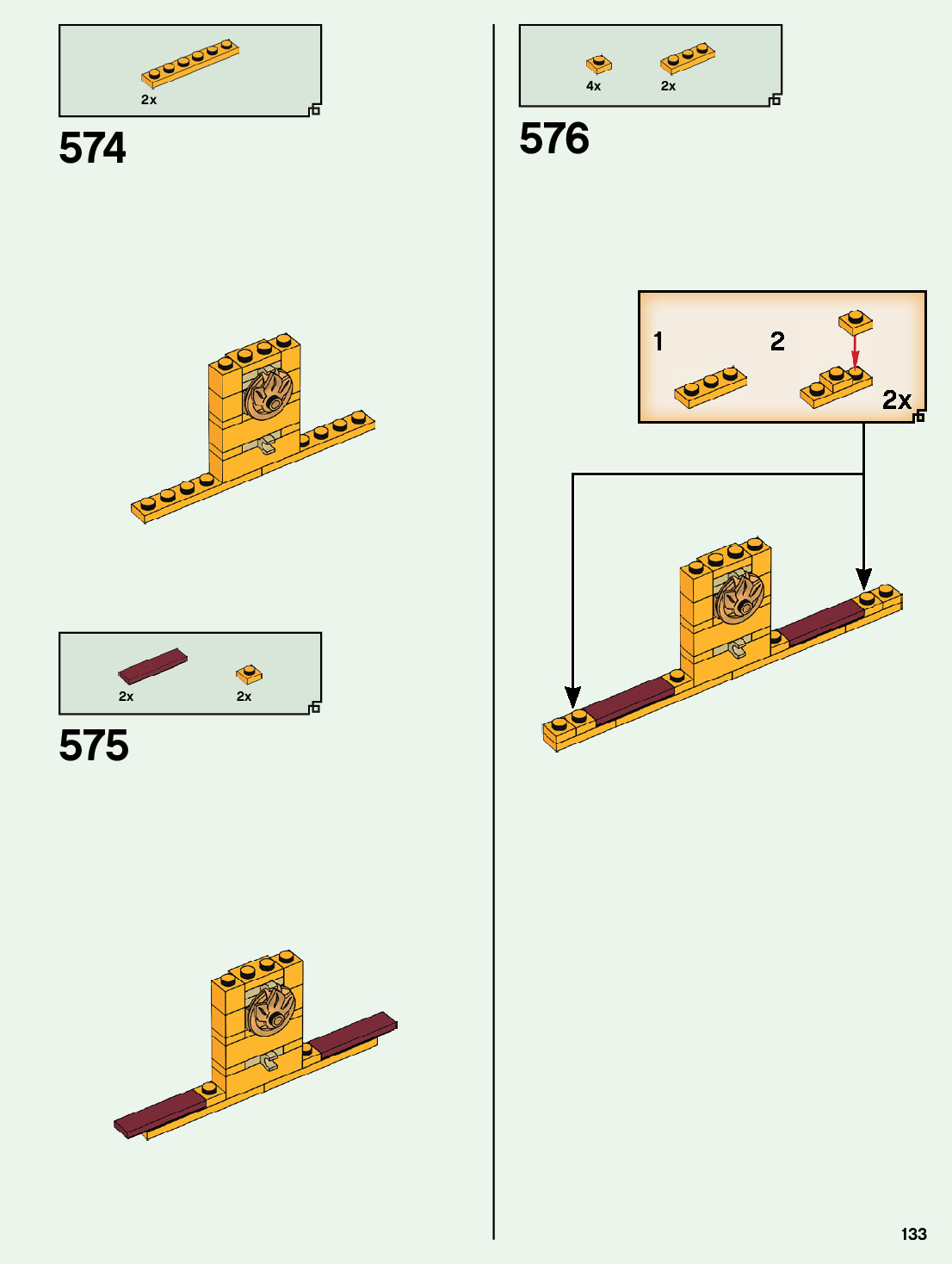 2x

574

2x 2x

575

4x 2x

576

1 2

2x

133