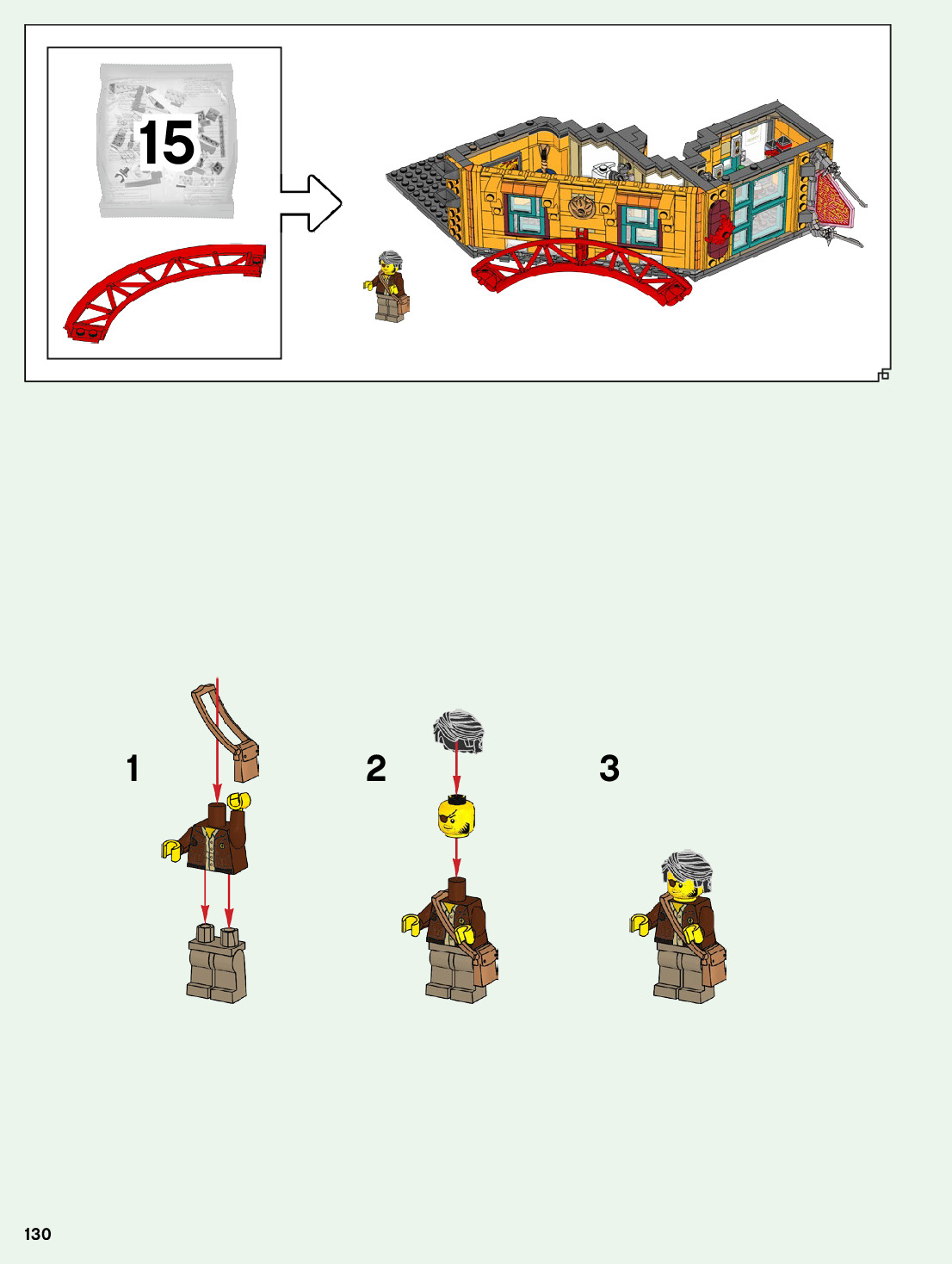 15

1

2

3

130