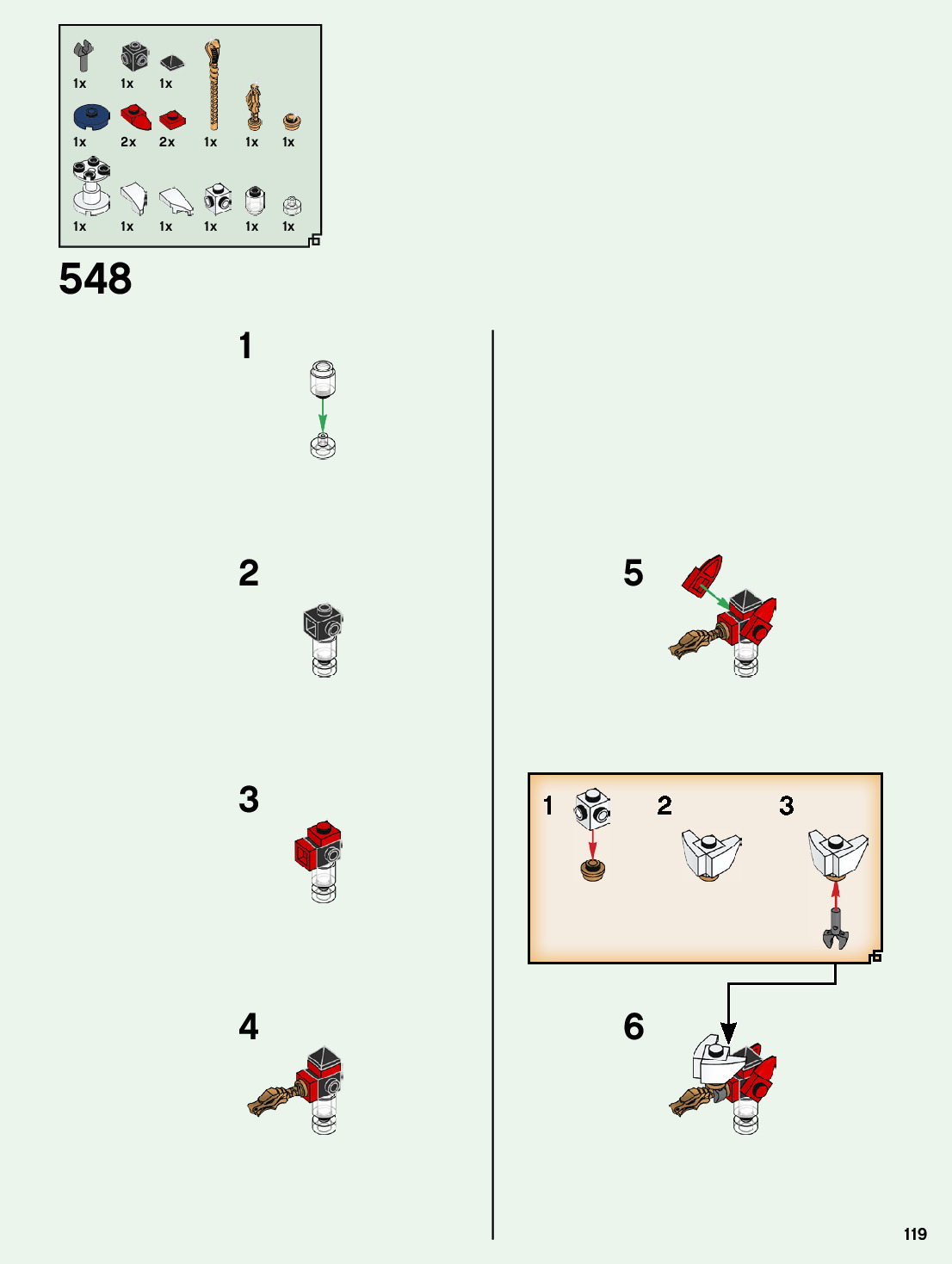 1x 1x 1x
1x 2x 2x 1x 1x 1x
1x 1x 1x 1x 1x 1x

548

1

2

3

4

5

1 2 3

6

119