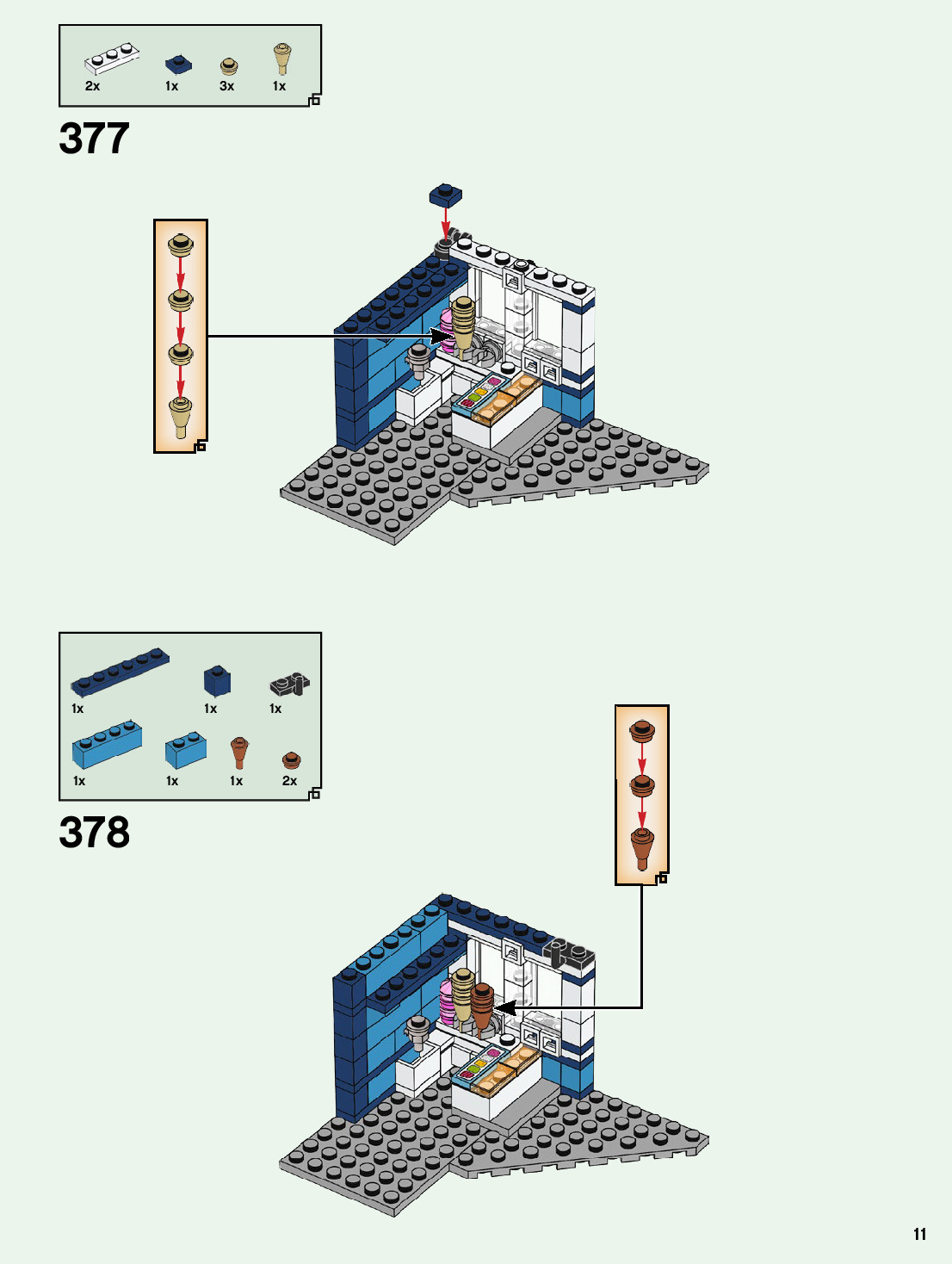 2x 1x 3x 1x

377

1x 1x 1x

1x 1x 1x 2x

378

11