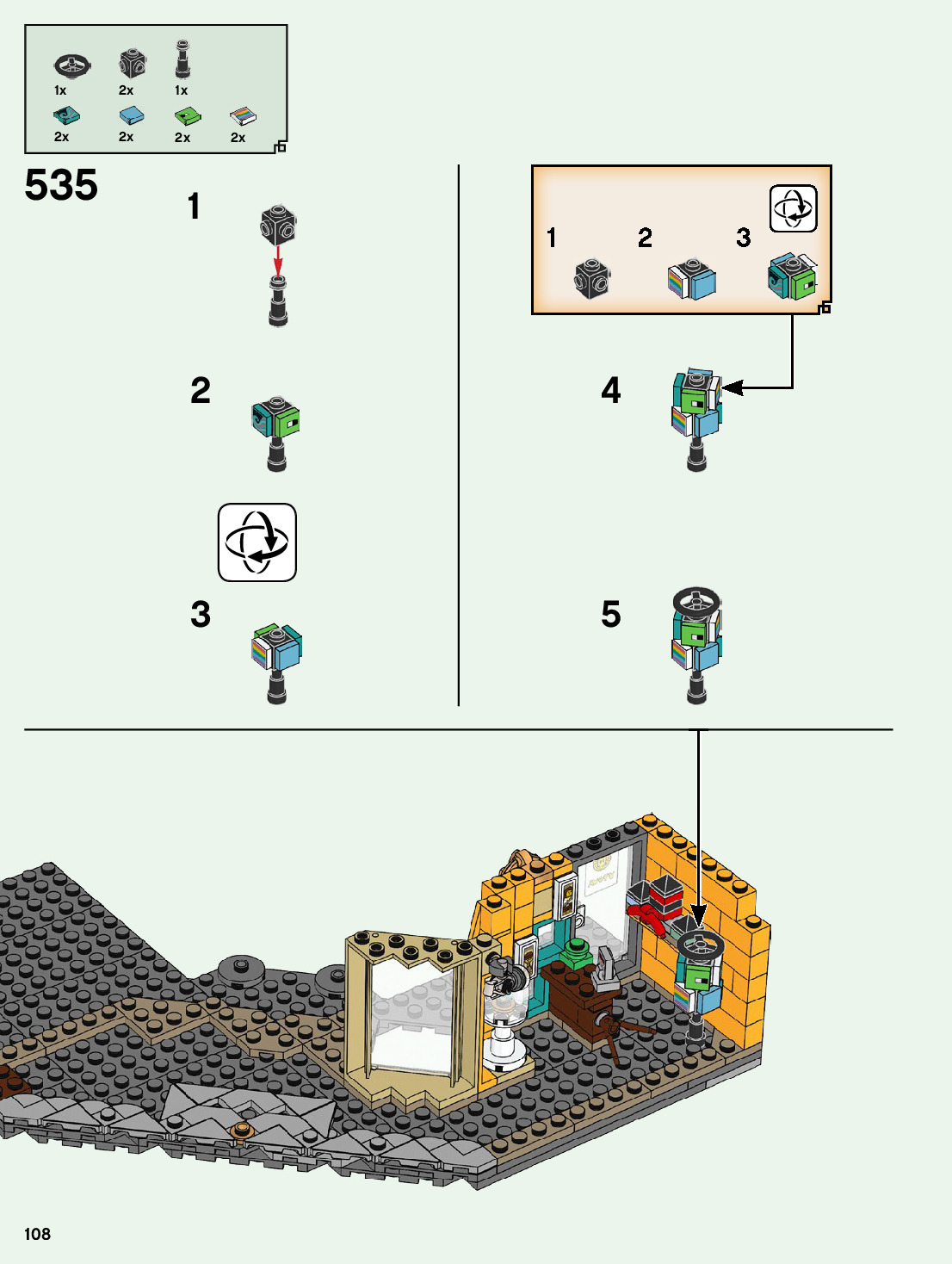 1x 2x 1x
2x 2x 2x 2x

535

1

2

3

1 2 3

4

5

108