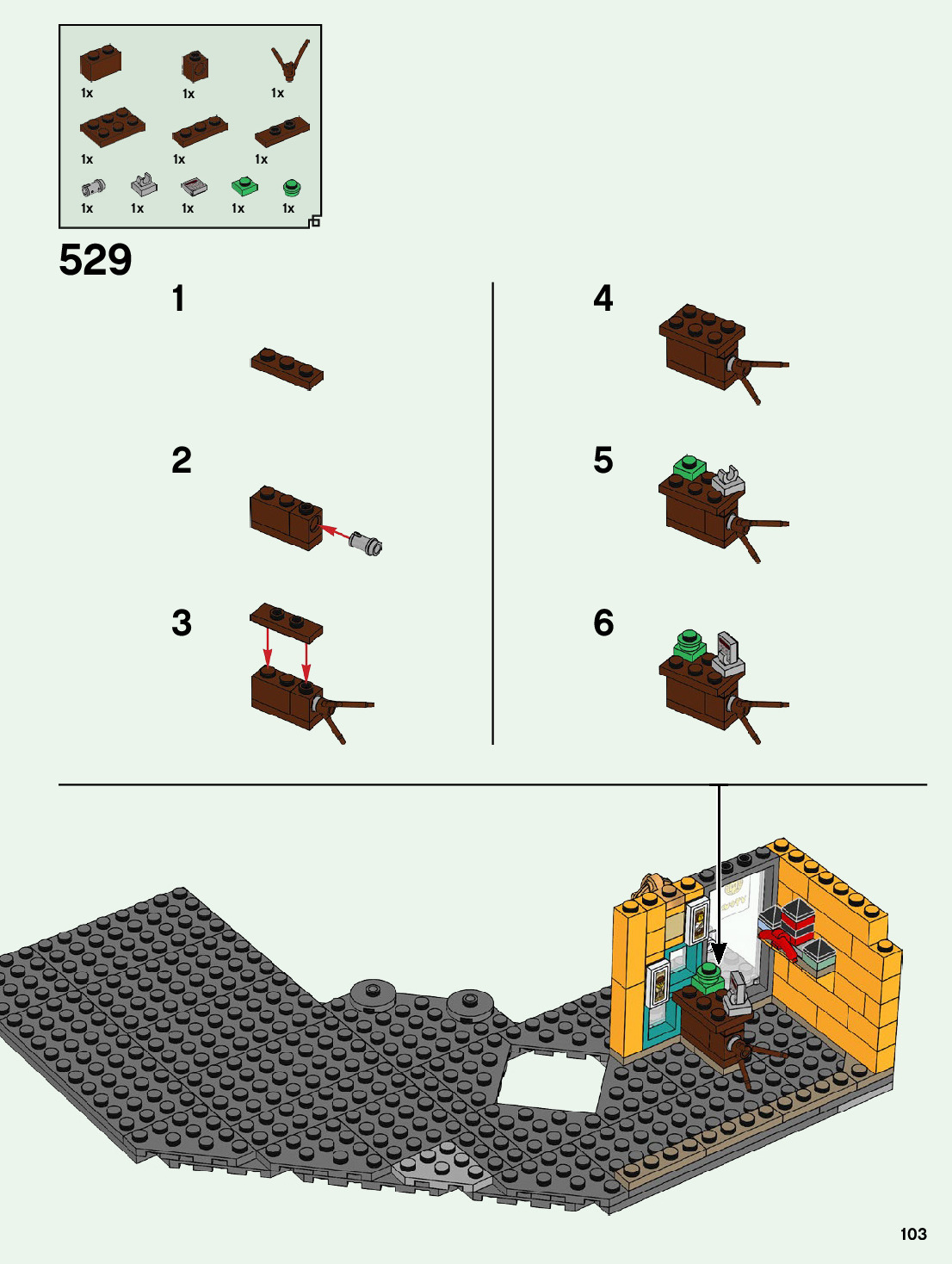 1x 1x 1x
1x 1x 1x
1x 1x 1x 1x 1x

529

1

2

3

4

5

6

103