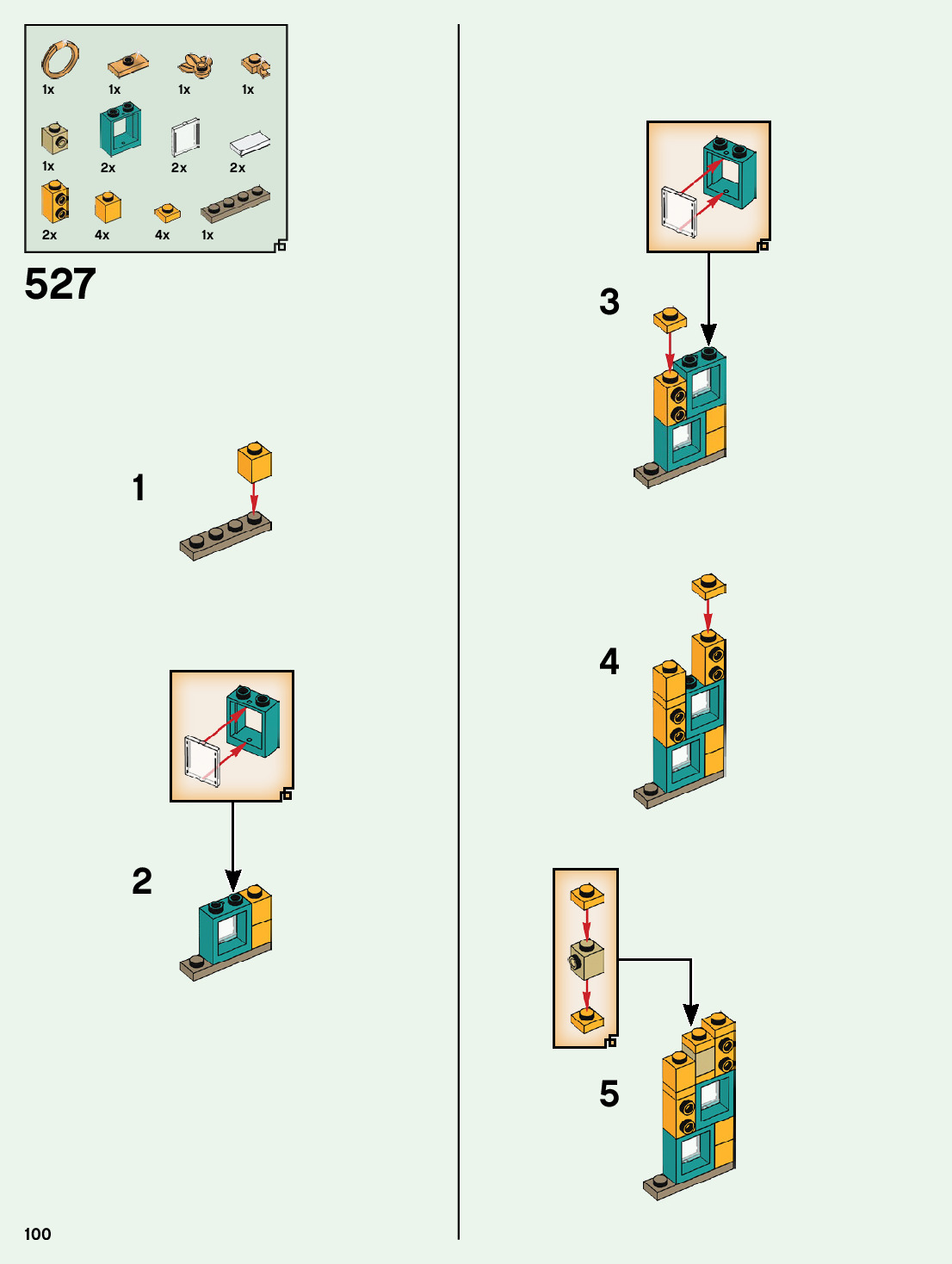 1x 1x 1x 1x
1x 2x 2x 2x
2x 4x 4x 1x

527

1

2

3

4

5

100