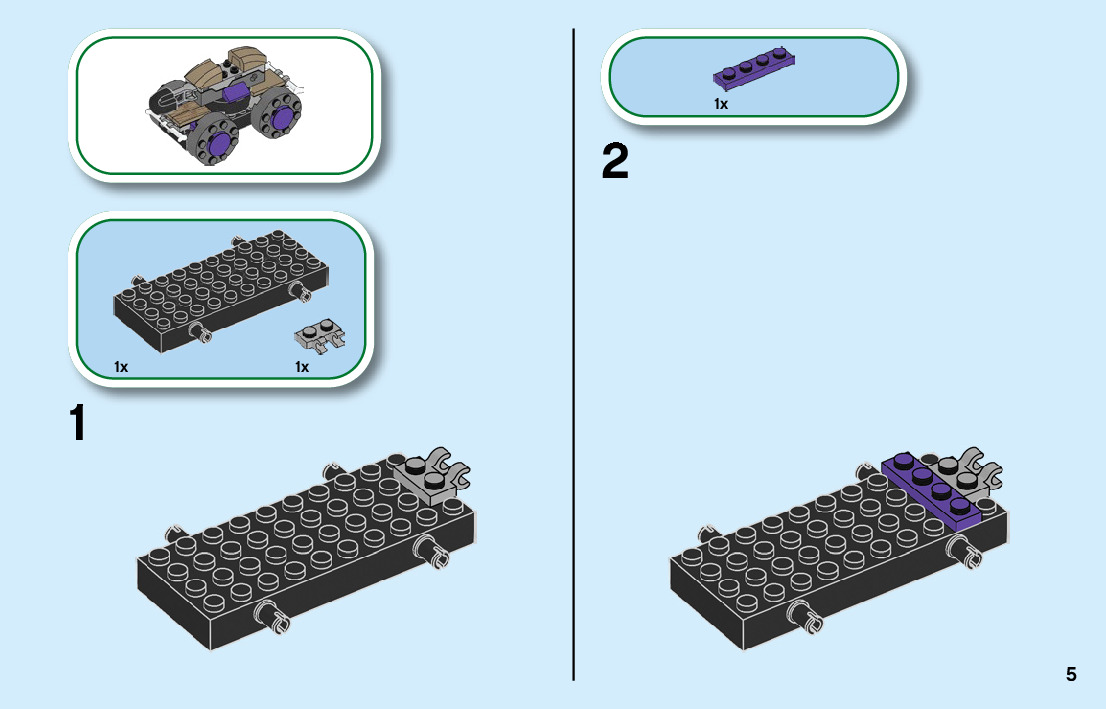 1x

1x

1

1x

2

5