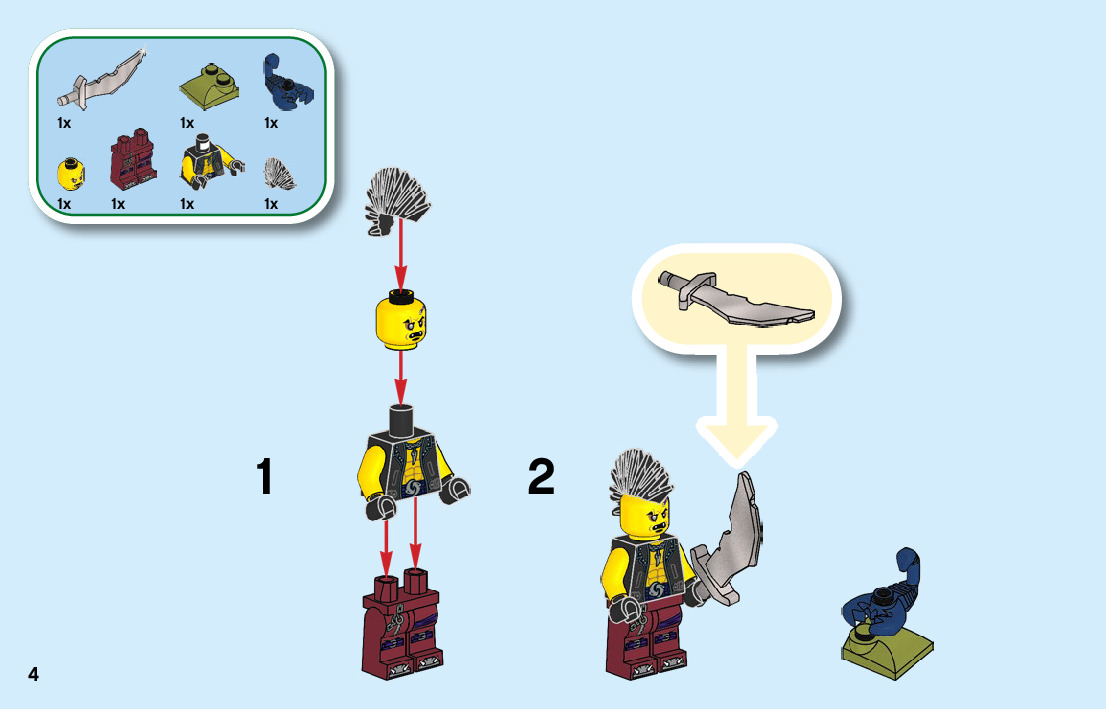 1x 1x 1x
1x 1x 1x 1x

1

2

4