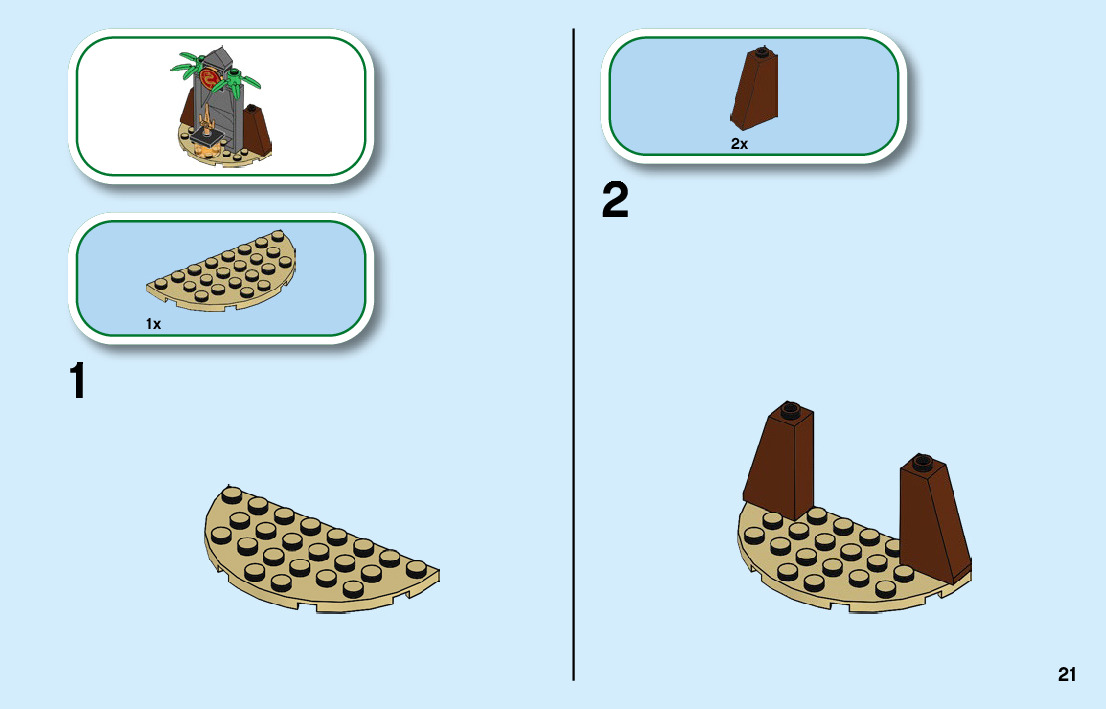 1x

1

2x

2

21