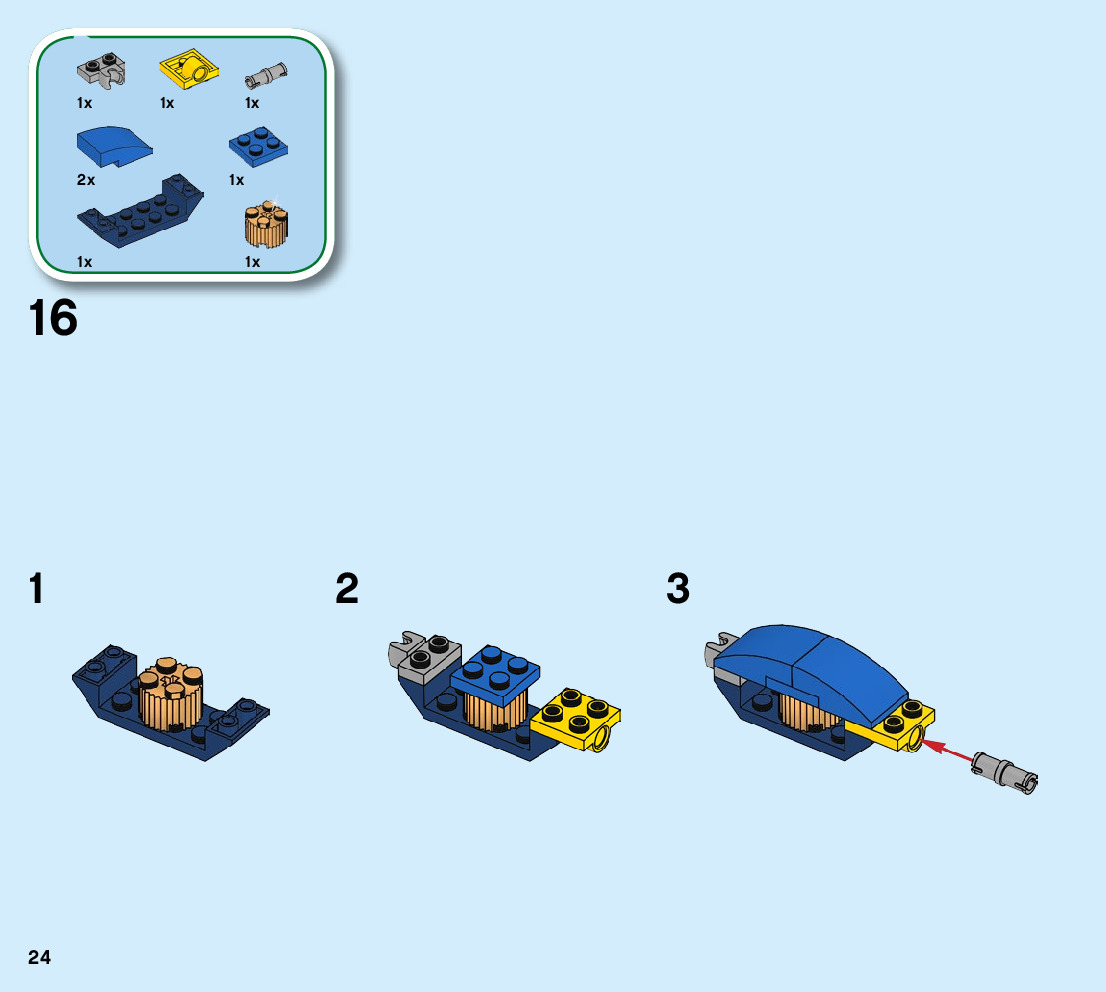 1x 1x 1x

2x 1x

1x 1x

16

1

2

3

24