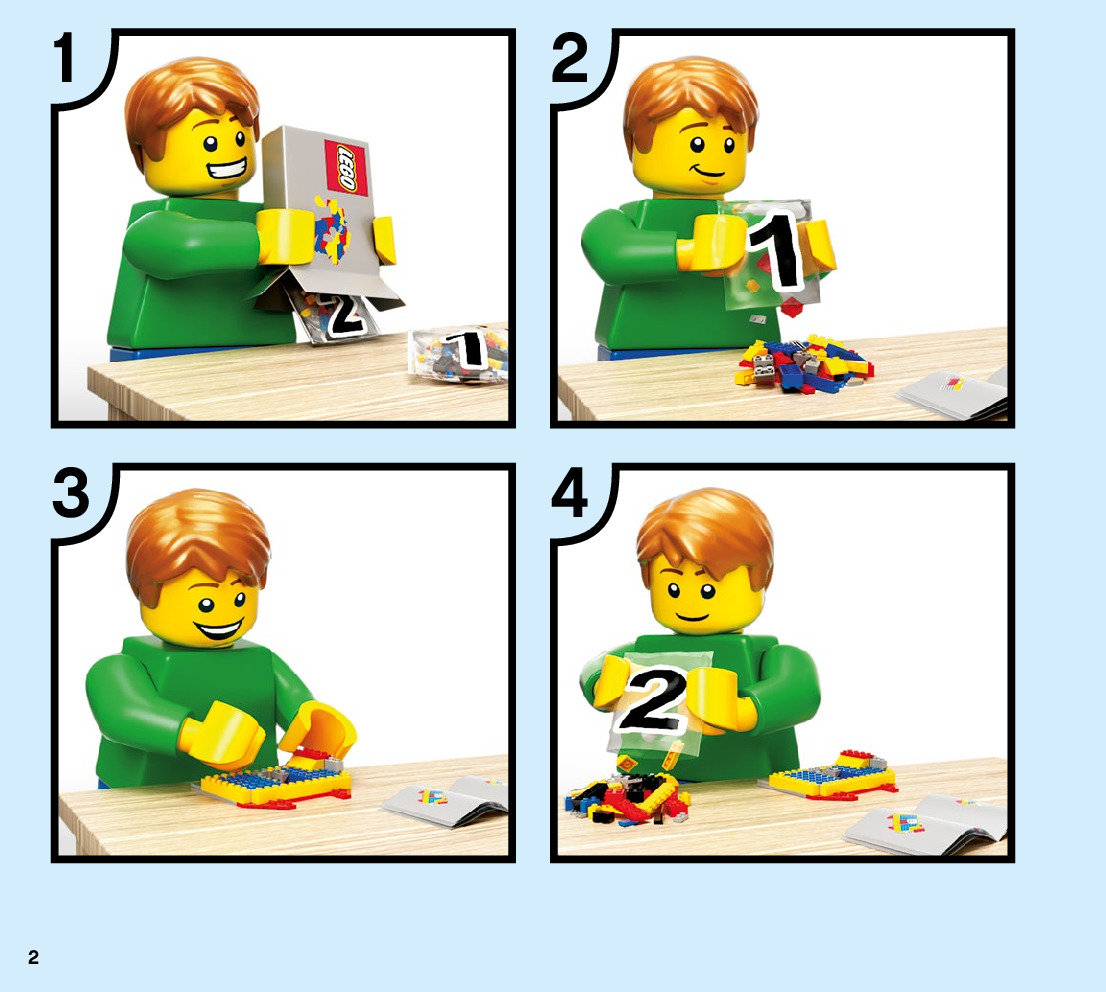 1

LEGO

2

1

2

1

3

4

2

2