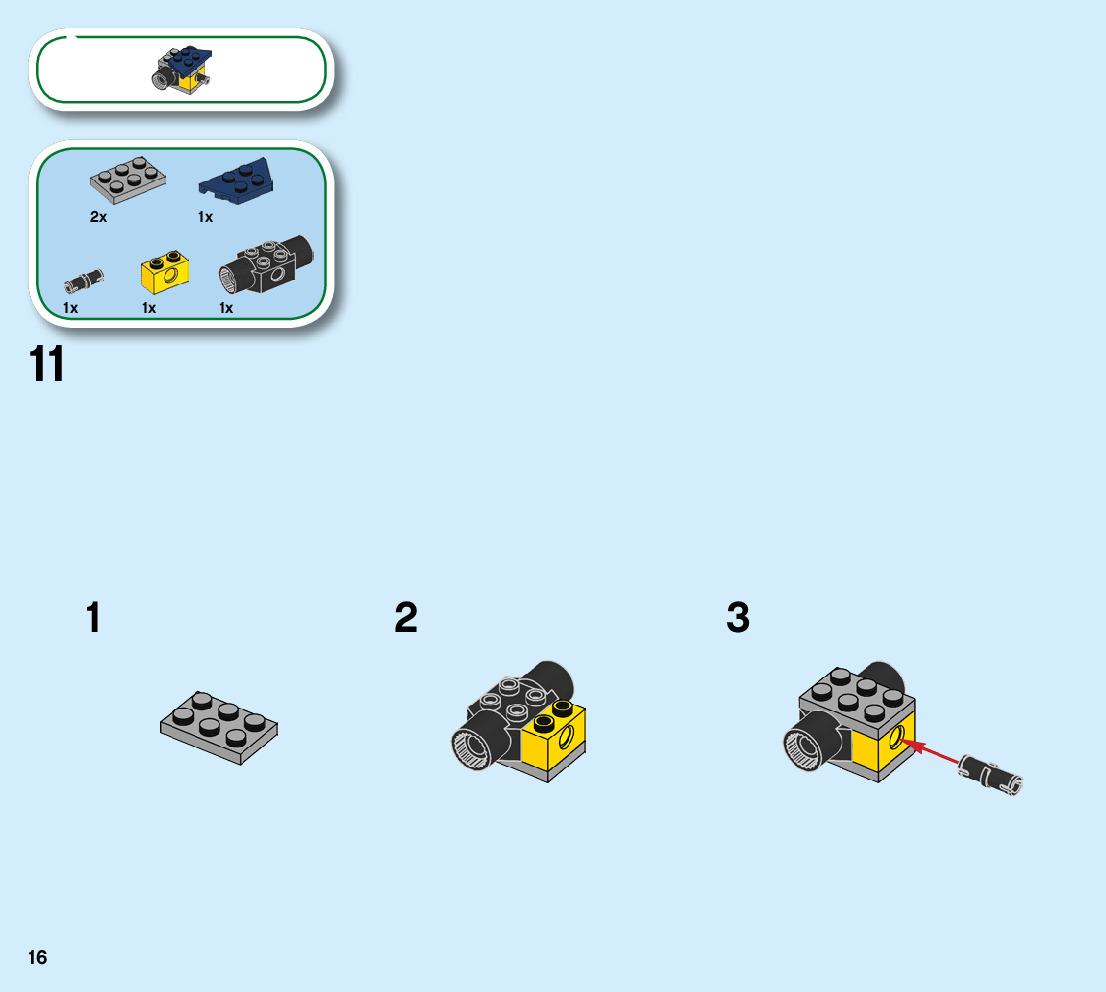 2x

1x

1x

1x

1x

11

1

2

3

16