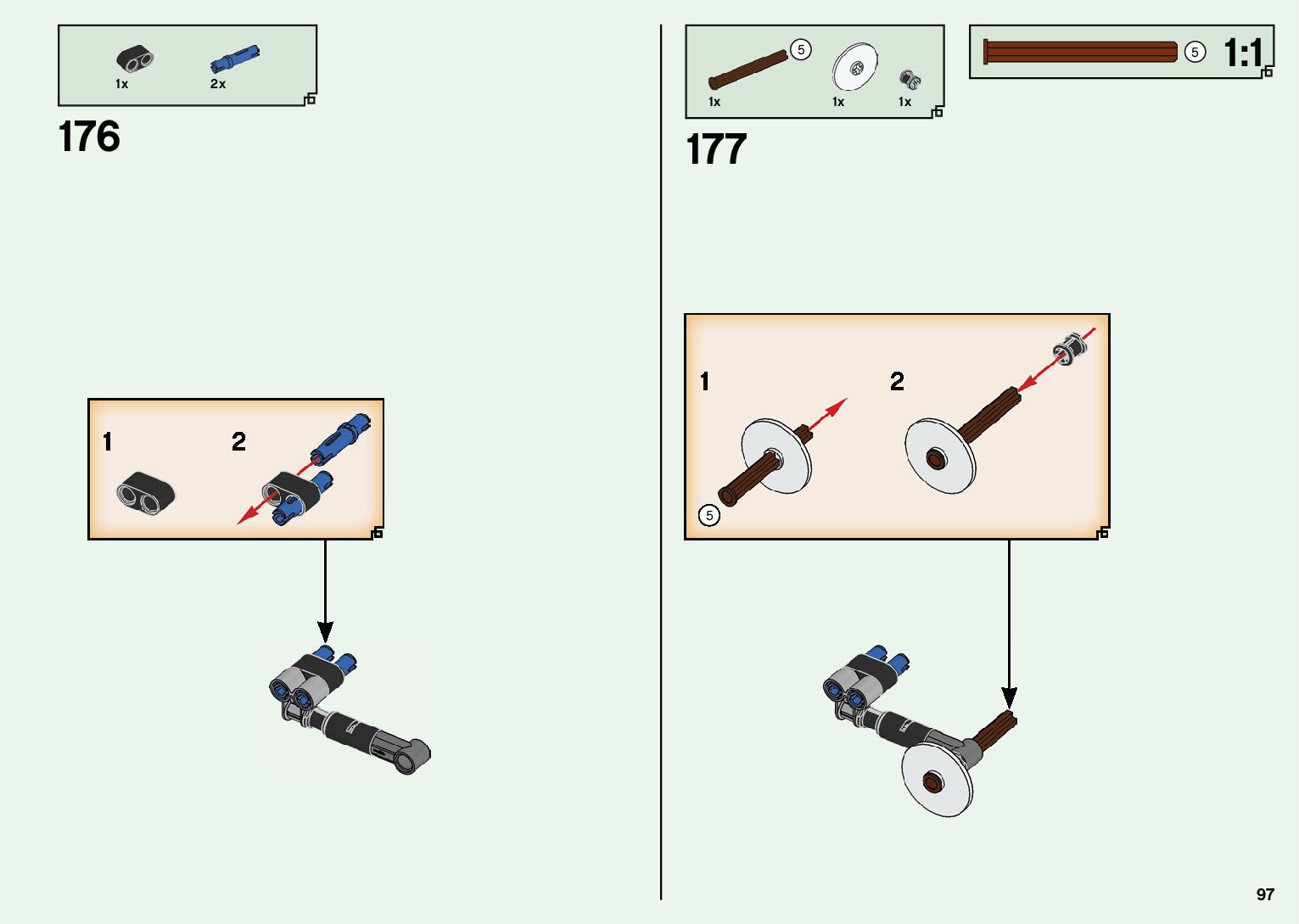 1x 2x

176

1 2

5

1x 1x 1x

5 1:1

177

1 2

5

97