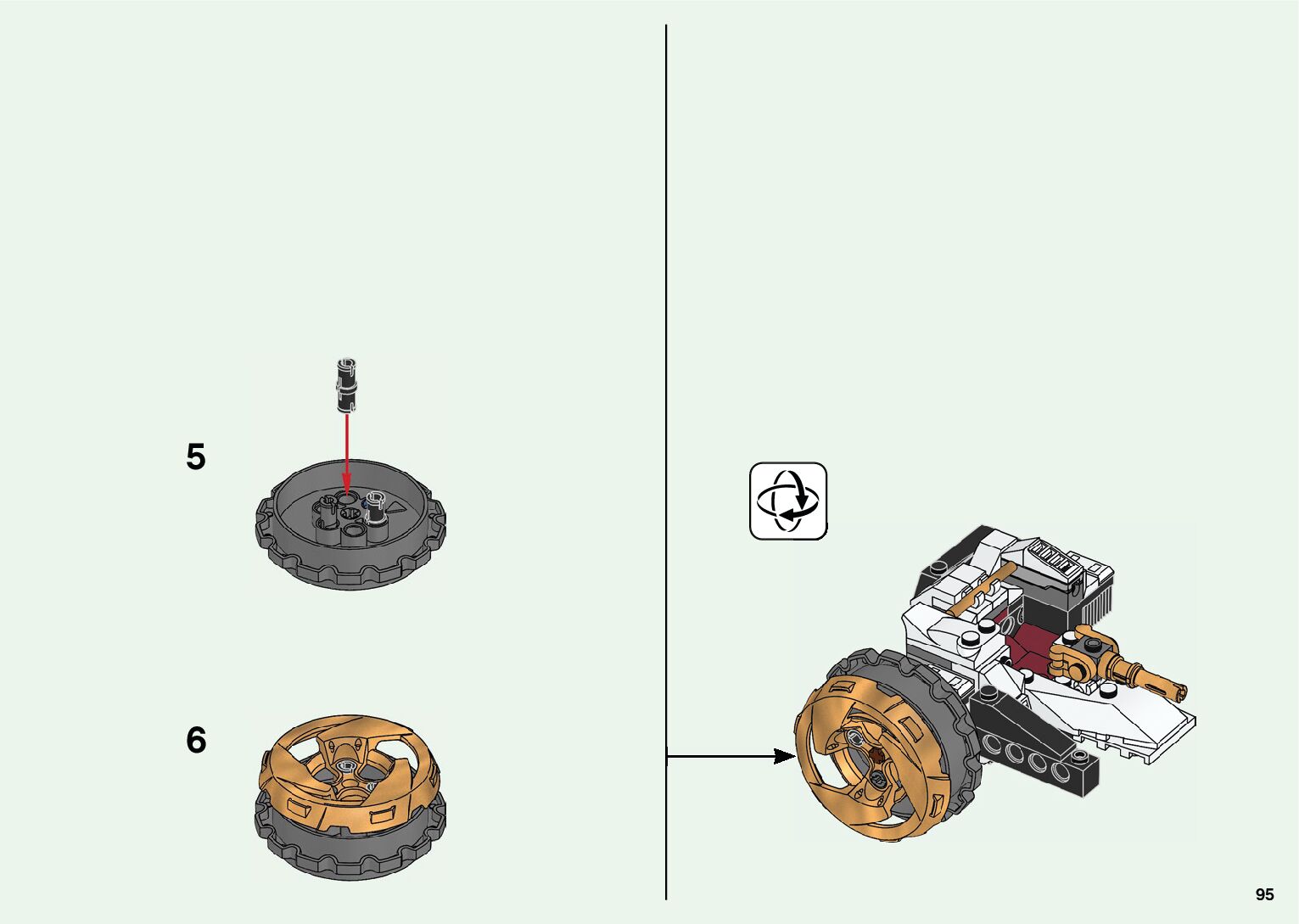 5

6

95