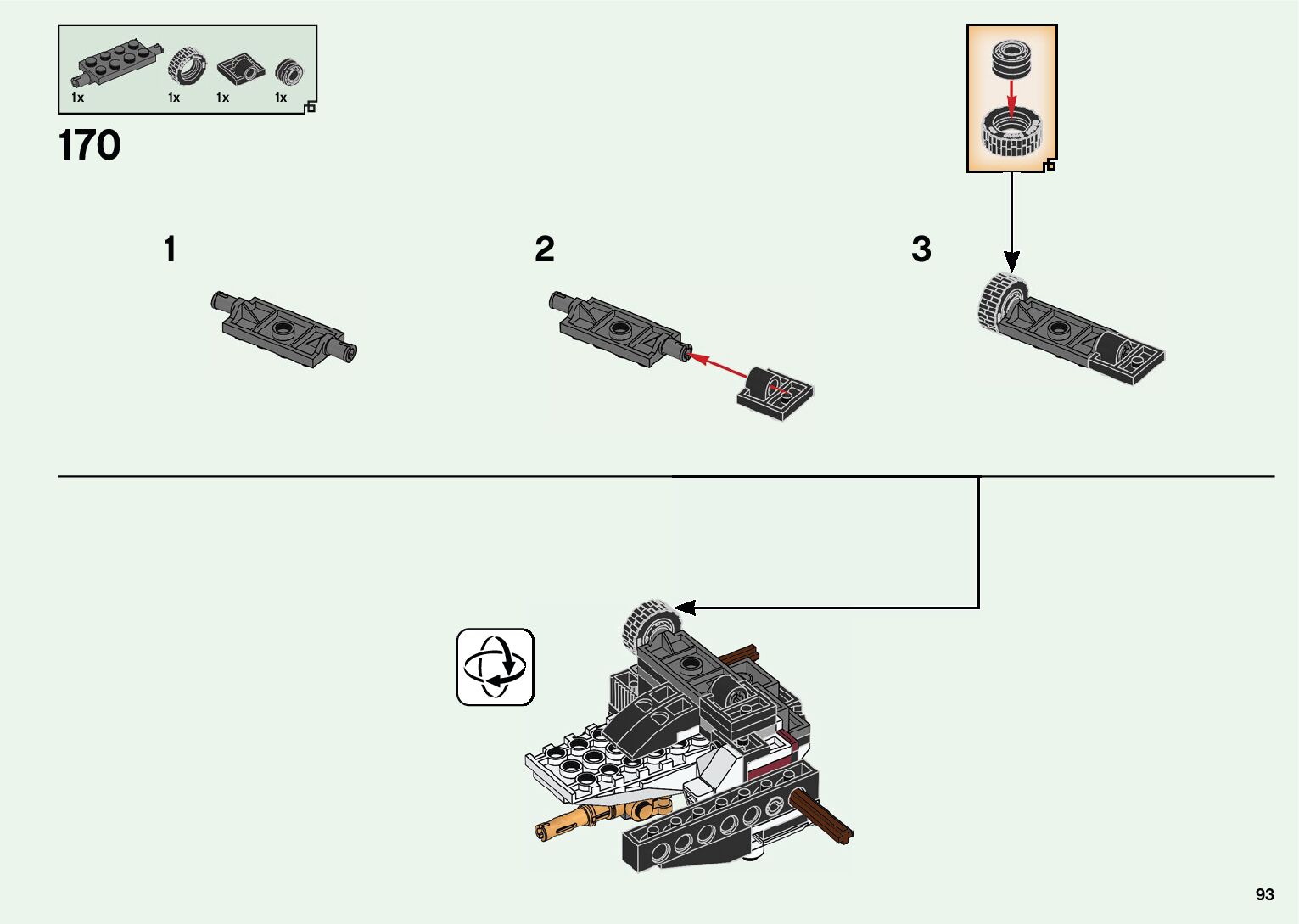 1x 1x 1x 1x

170

1

2

3

93