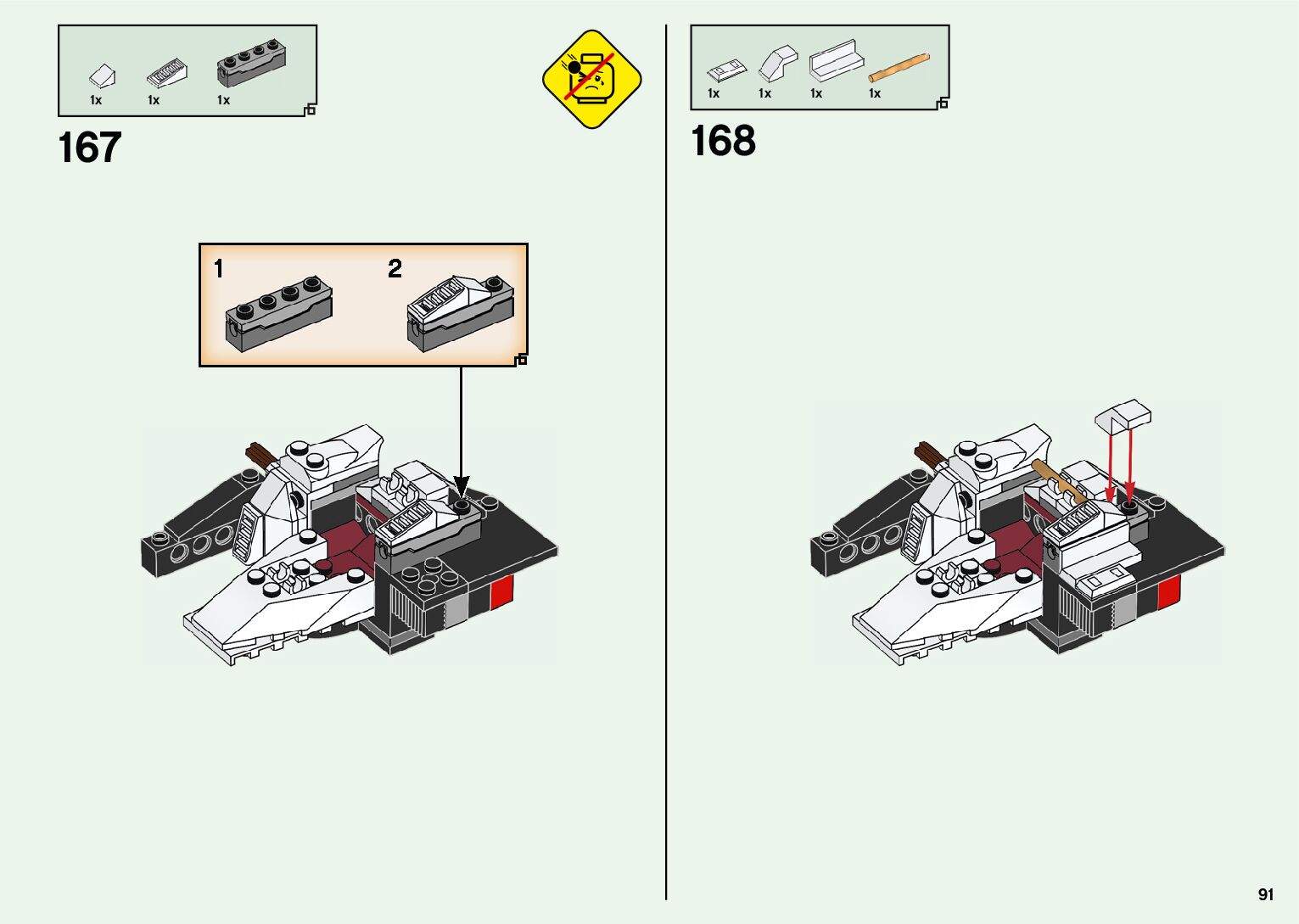 1x 1x 1x

167

1

2

1x 1x 1x 1x

168

91