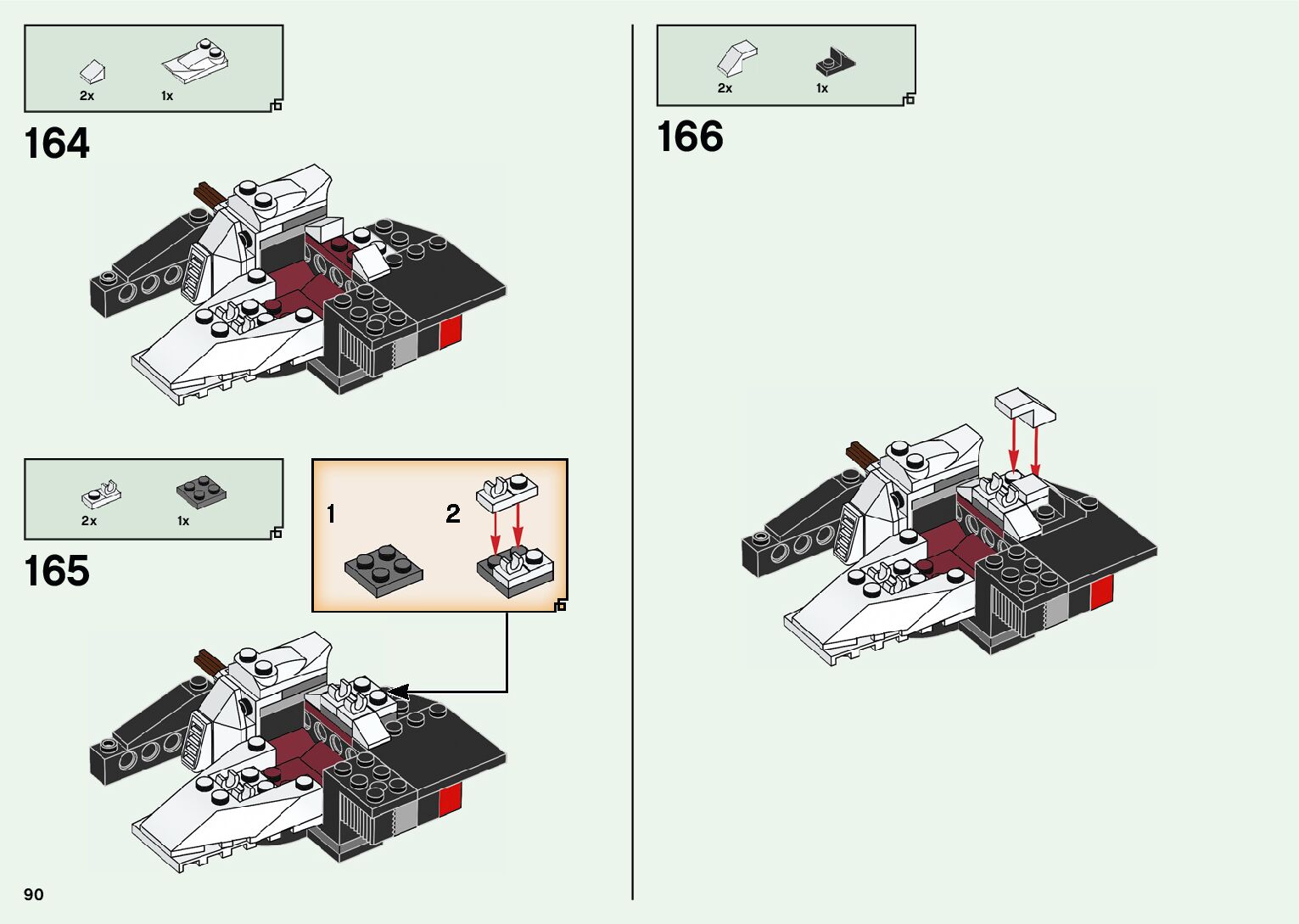 2x 1x

164

2x 1x

165

1 2

90

2x 1x

166