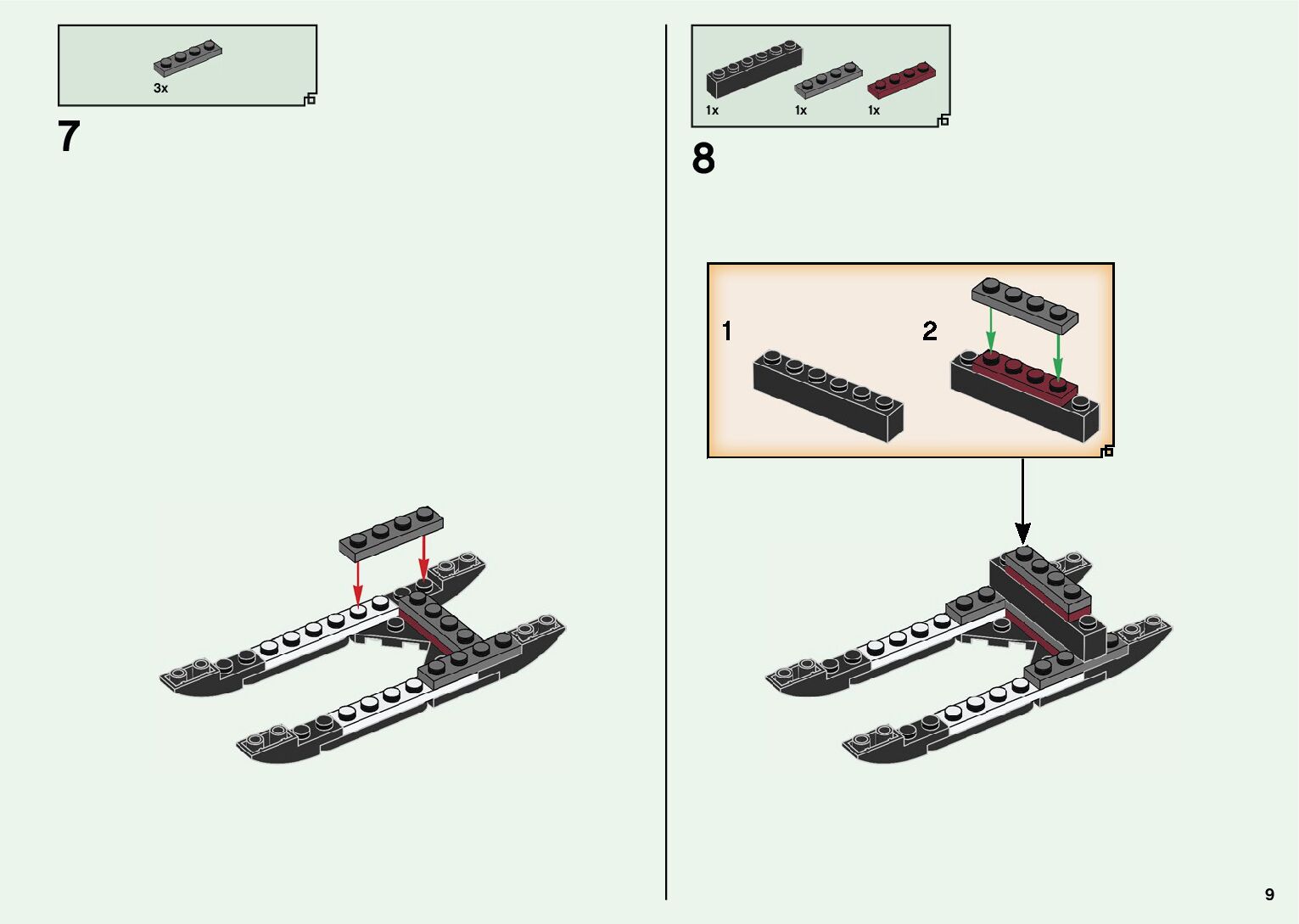 3x

7

1x 1x 1x

8

1

2

9