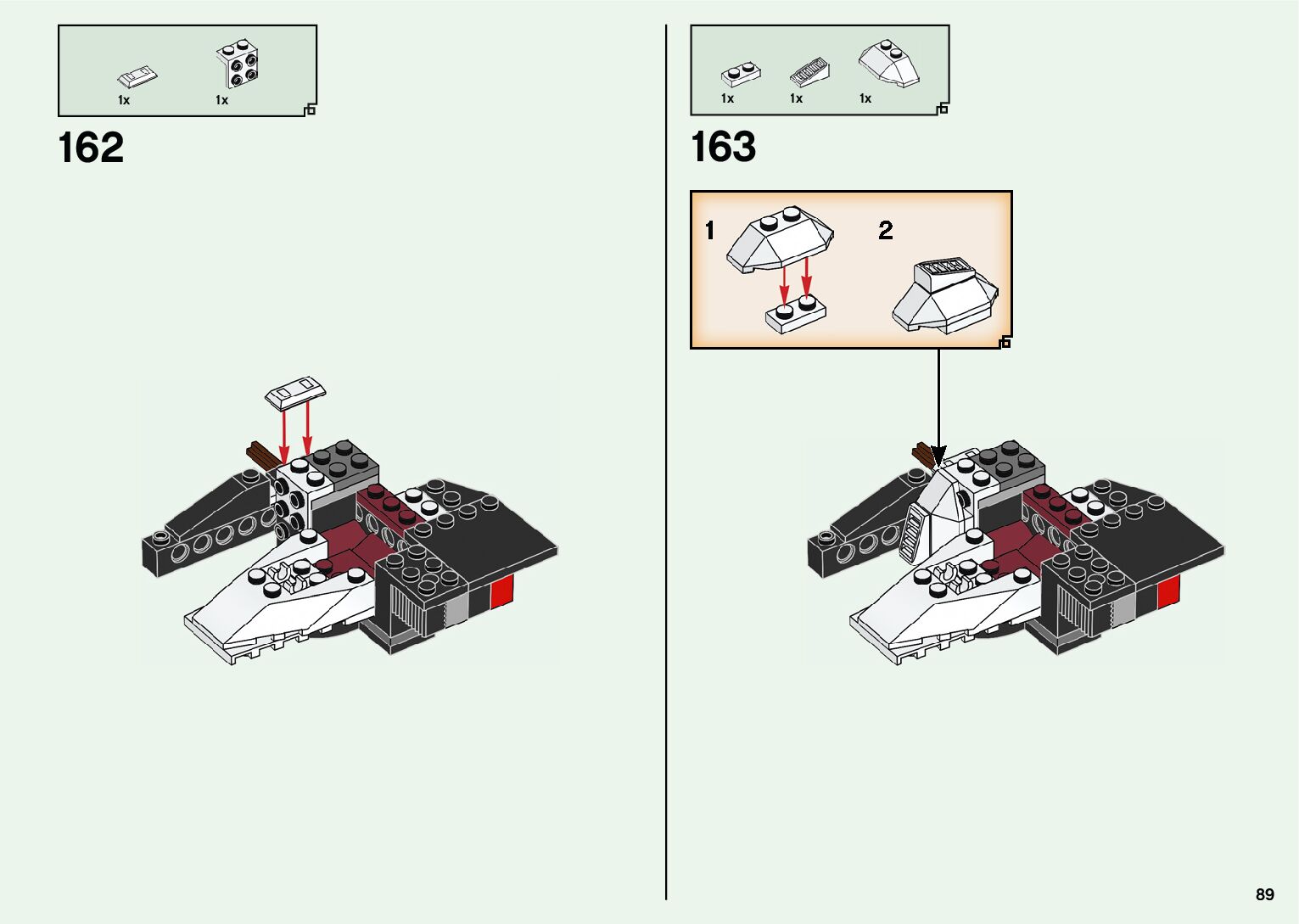 1x 1x

162

1x 1x 1x

163

1

2

89