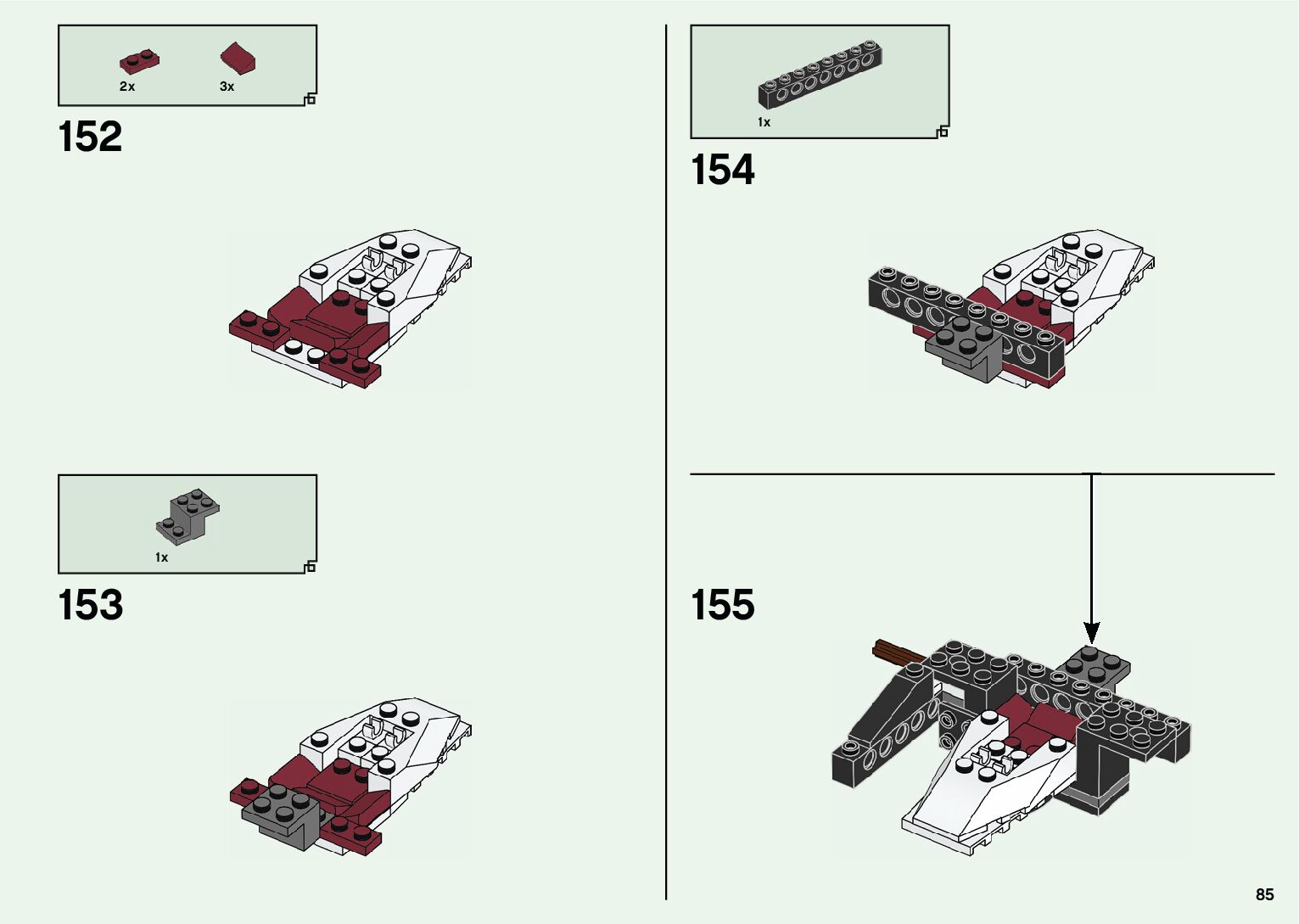 2x 3x

152

1x

153

1x

154

155

85