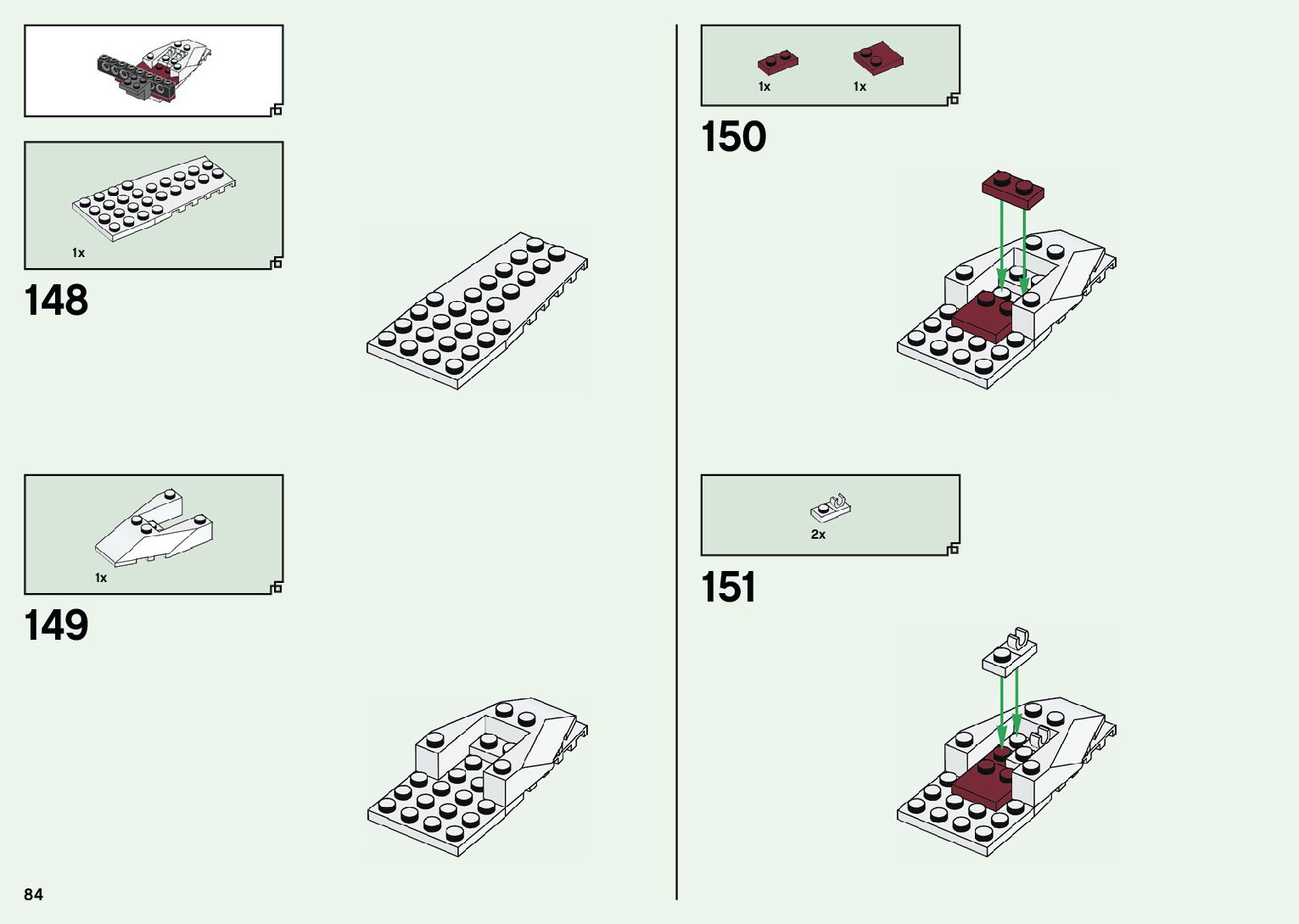 1x

148

1x

149

1x 1x

150

2x

151

84