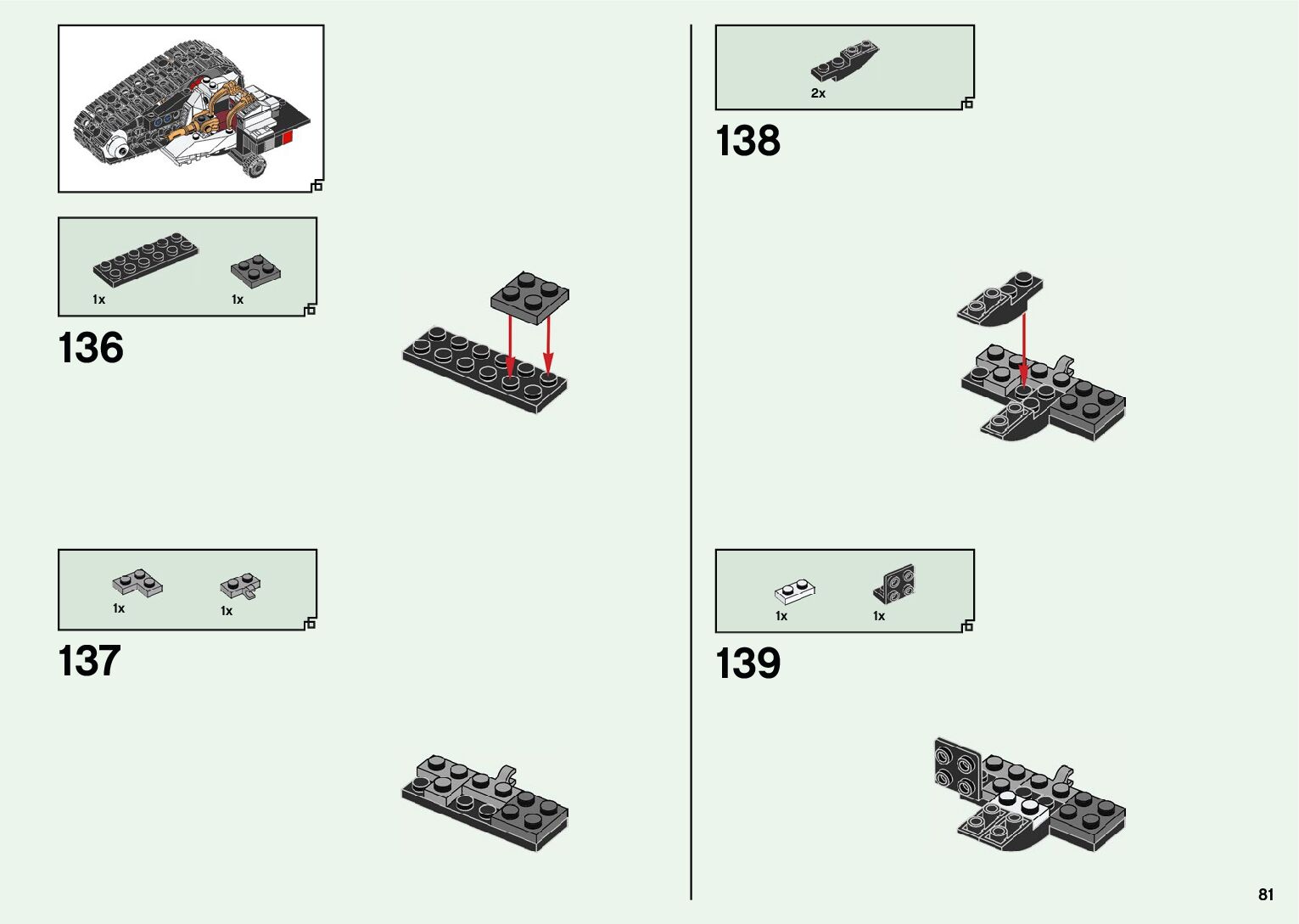 1x
1x

136

1x
1x

137

2x

138

1x
1x

139

81