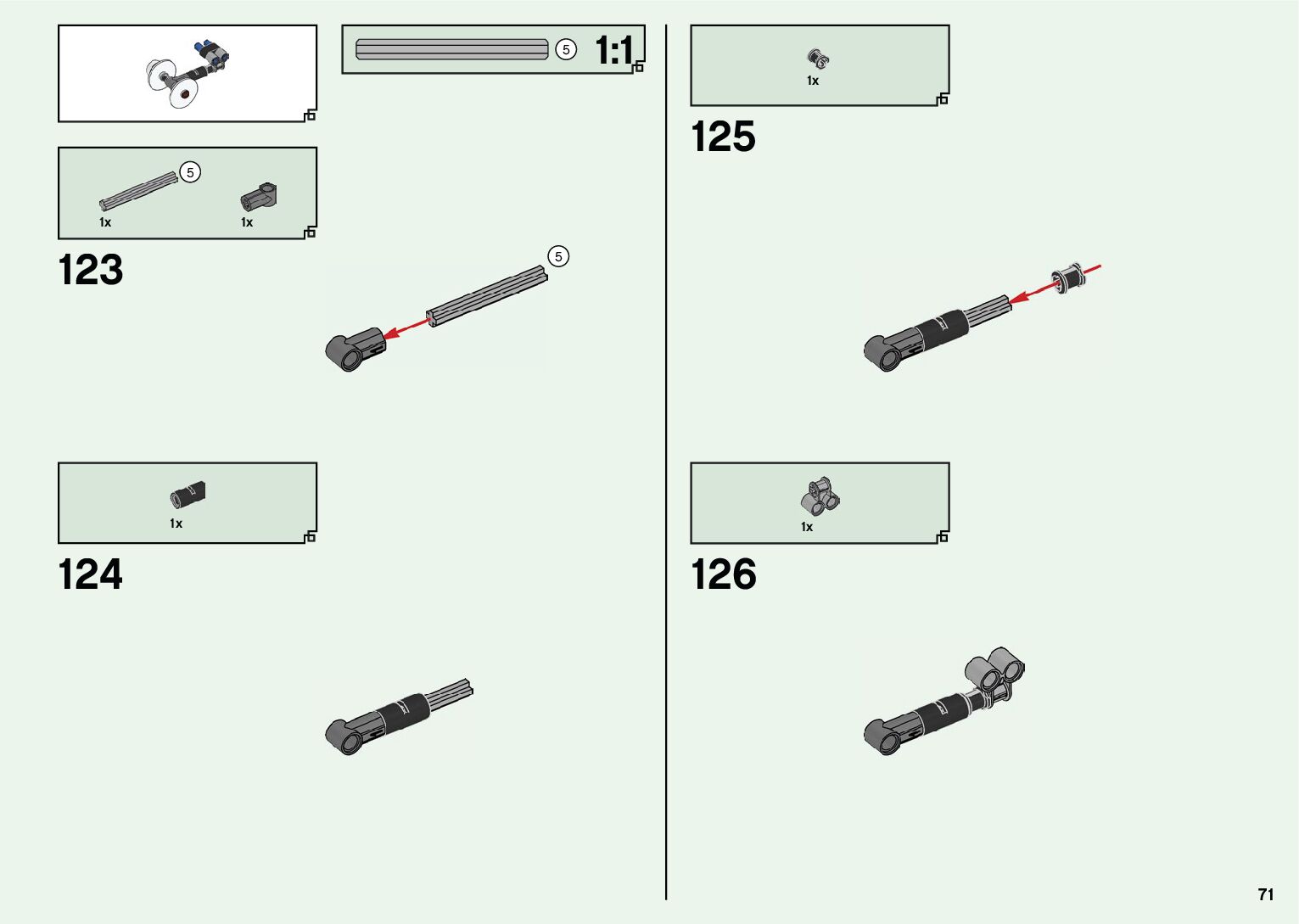 5 1:1

5
1x 1x

123

5

1x

124

1x

125

1x

126

71