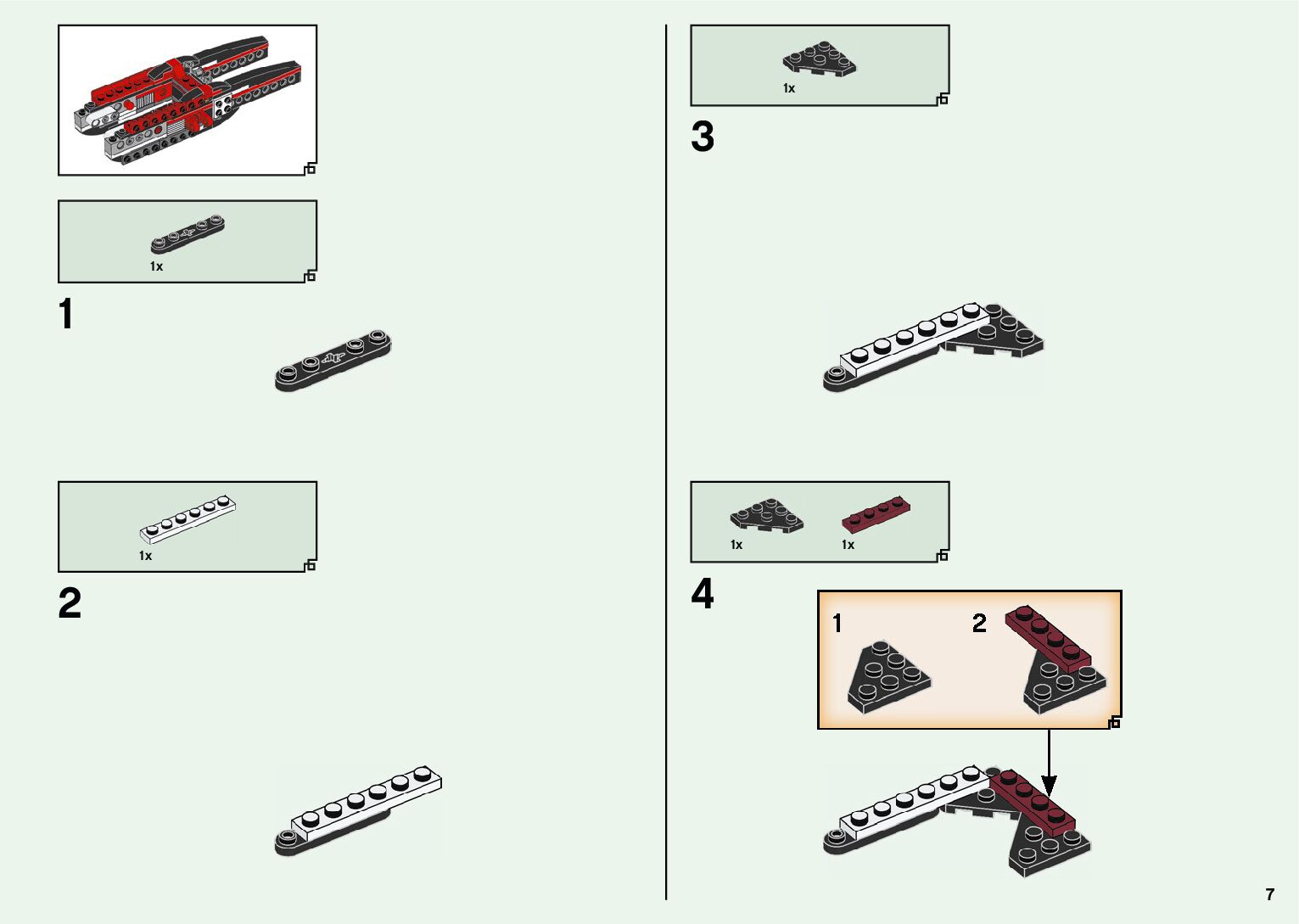 1x

1

1x

2

1x

3

1x

1x

4

1

2

7