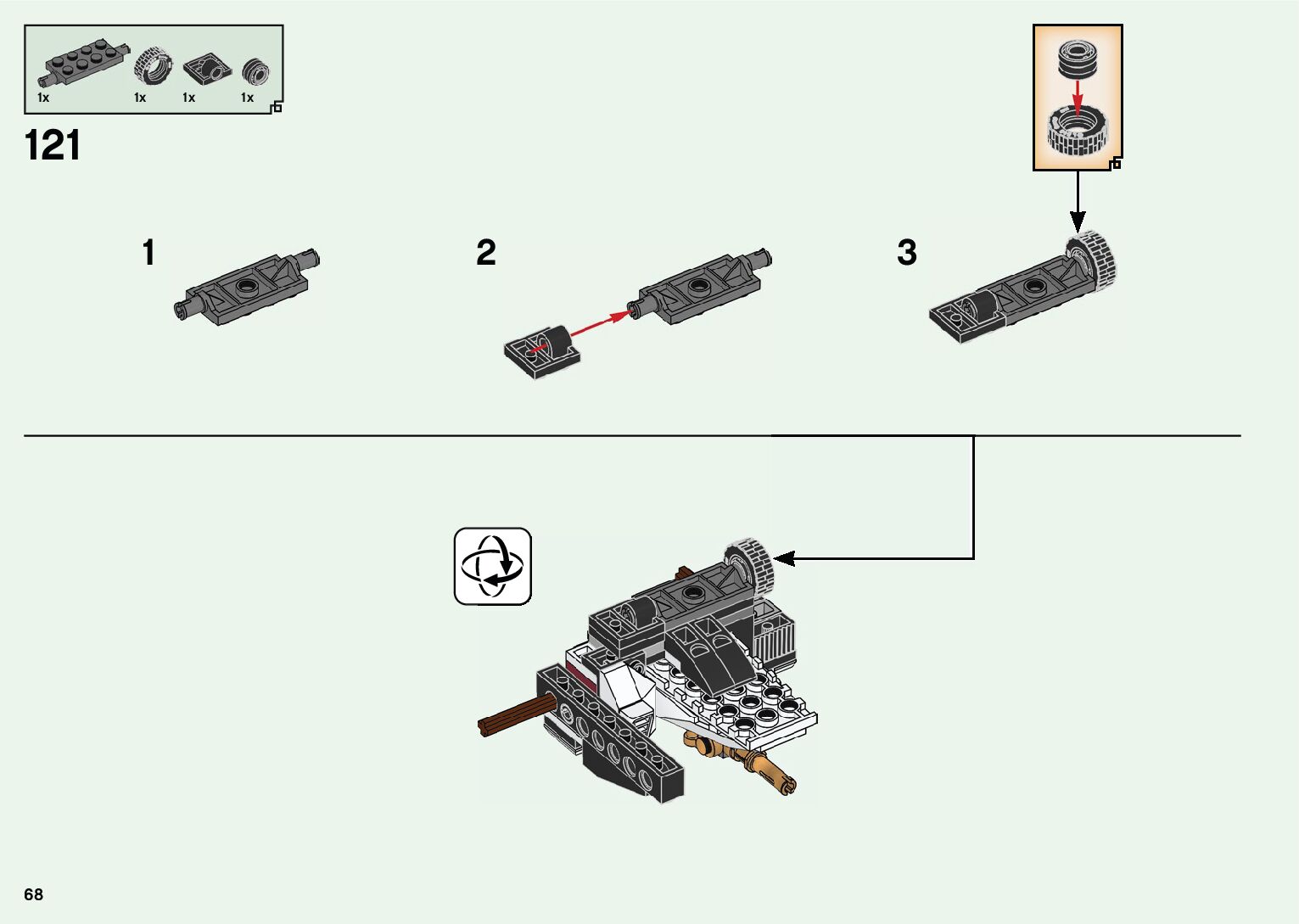 1x 1x 1x 1x

121

1

2

3

68