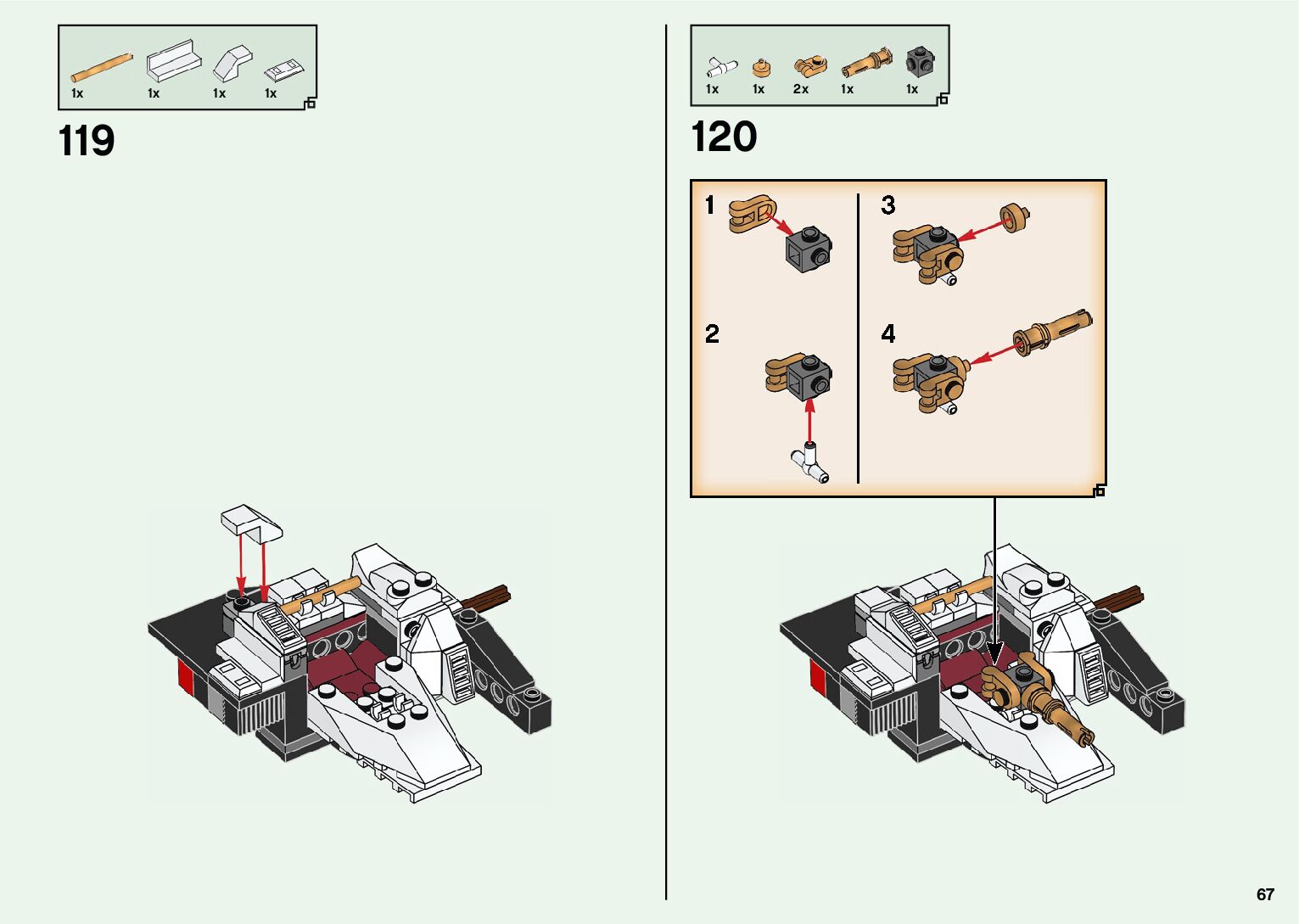 1x 1x 1x 1x

119

1x 1x 2x 1x 1x

120

1

2

3

4

67