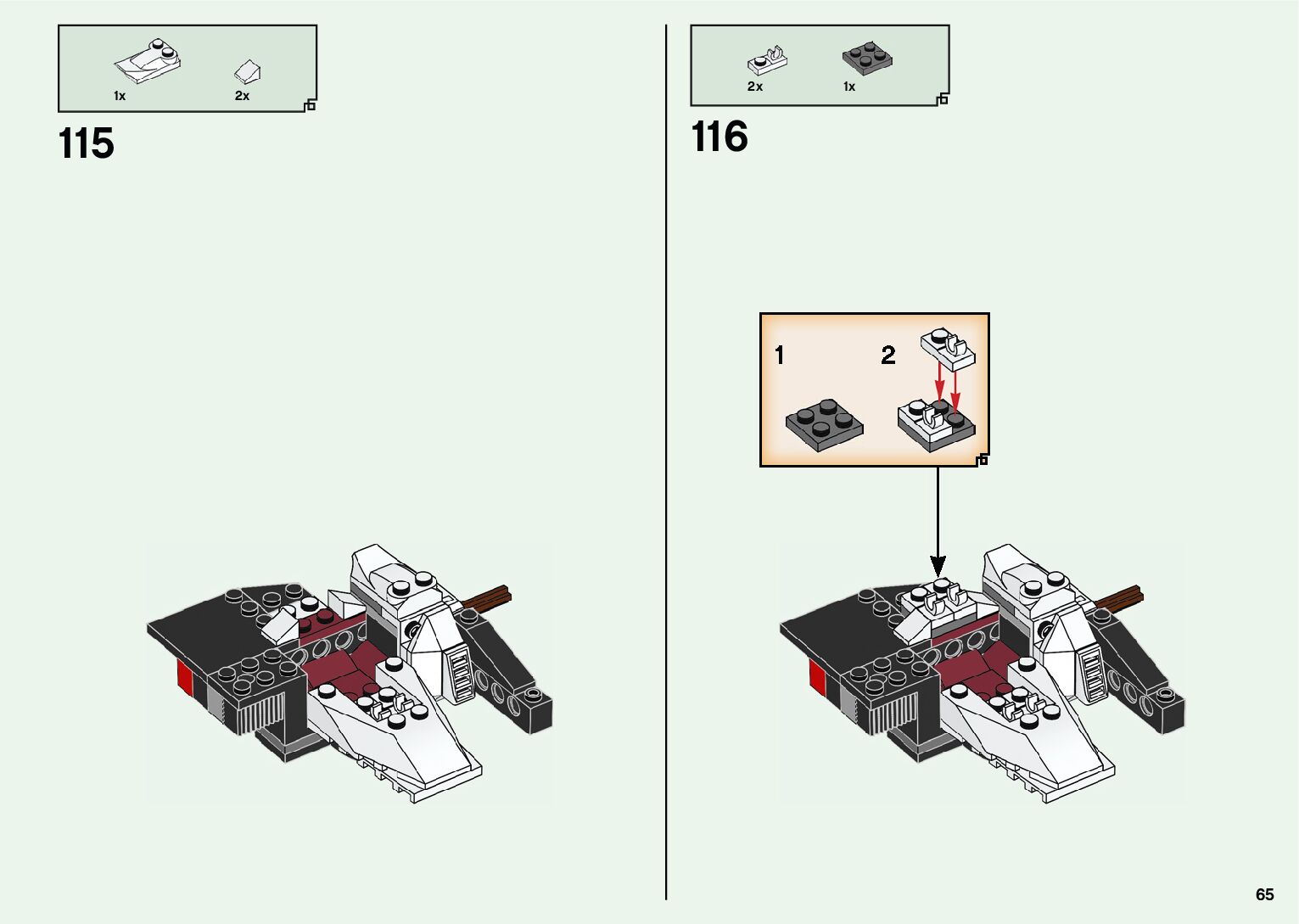 1x 2x

115

2x 1x

116

1 2

65