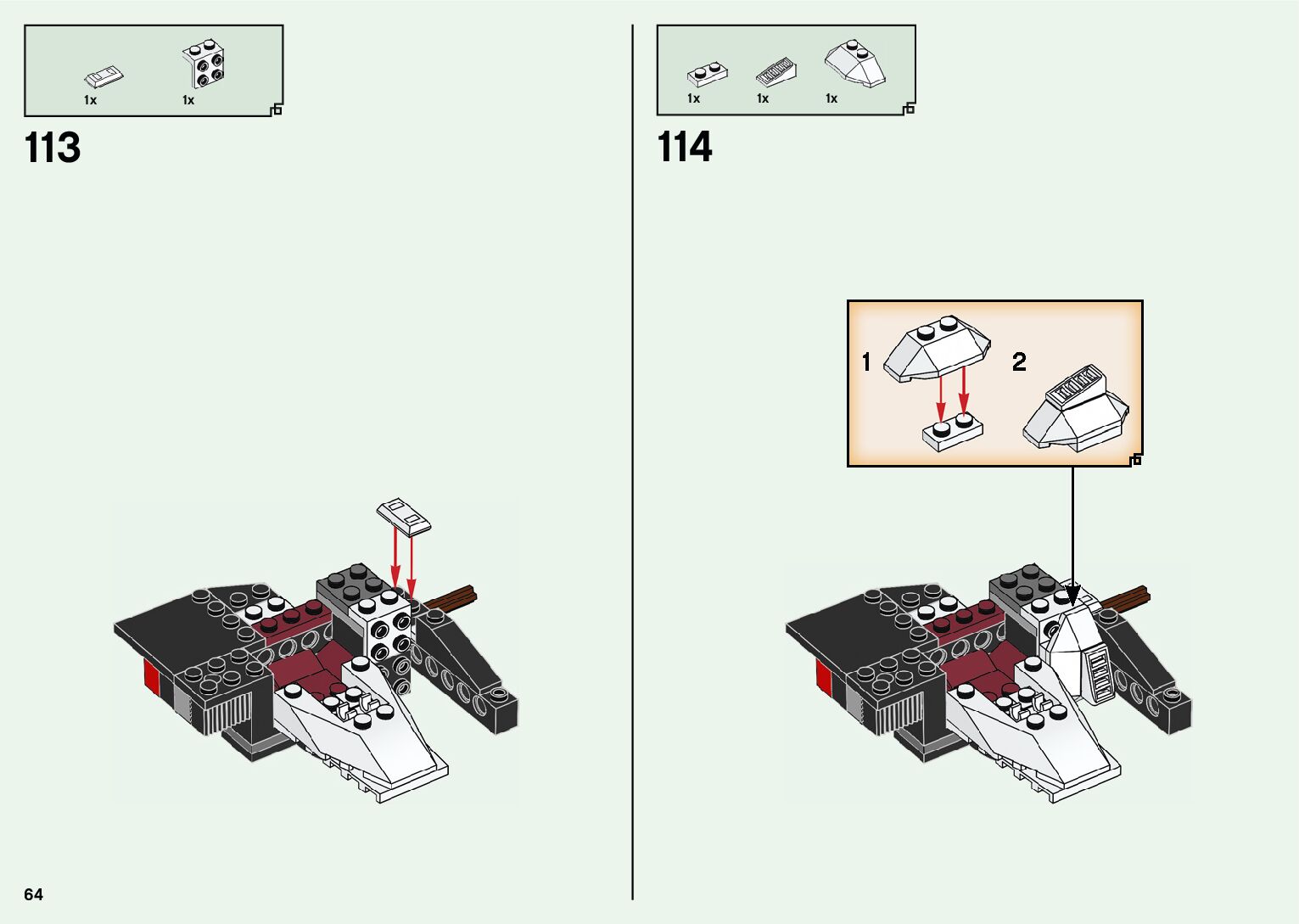 1x 1x

113

1x 1x 1x

114

1

2

64