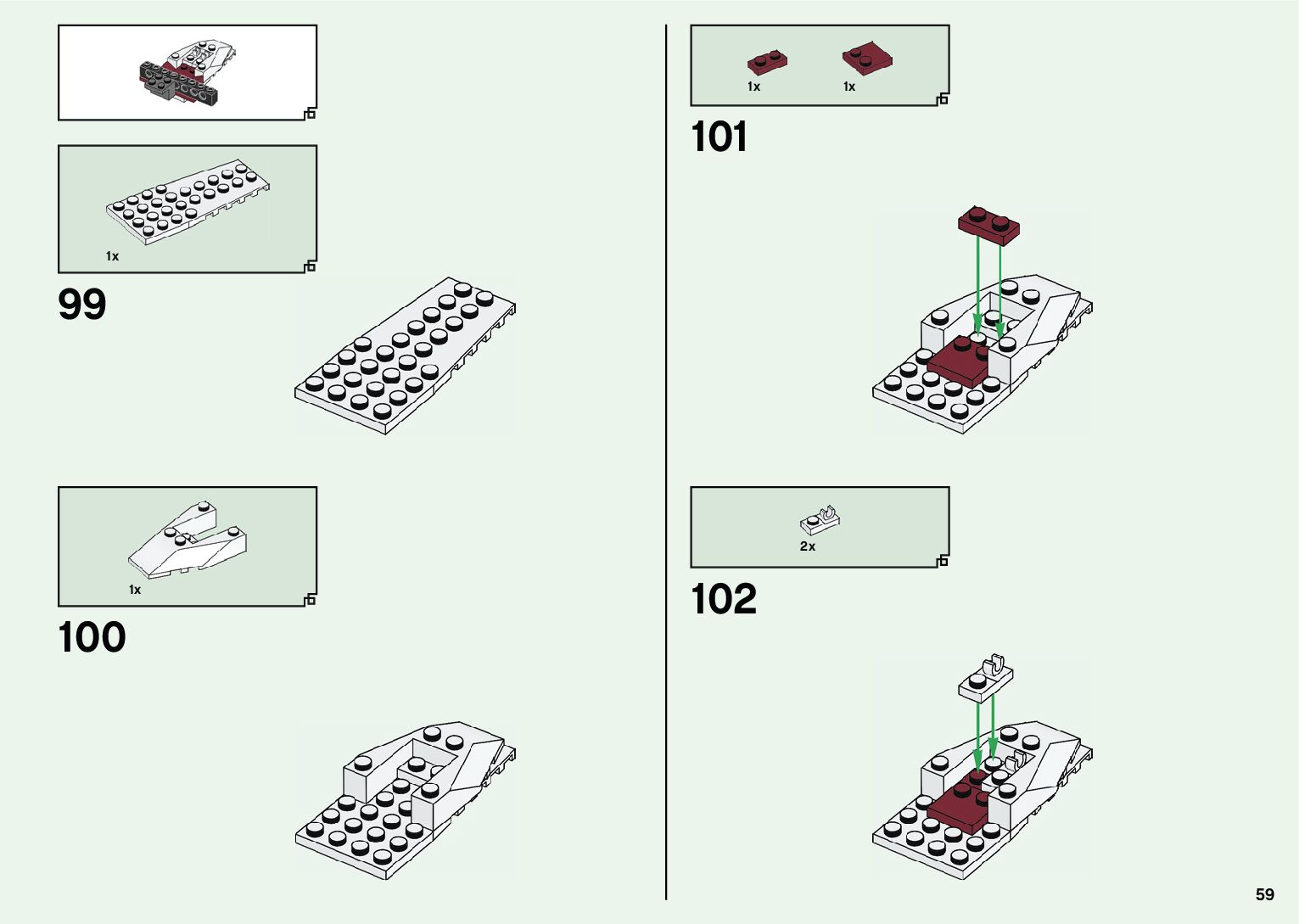 1x

99

1x

100

1x 1x

101

2x

102

59