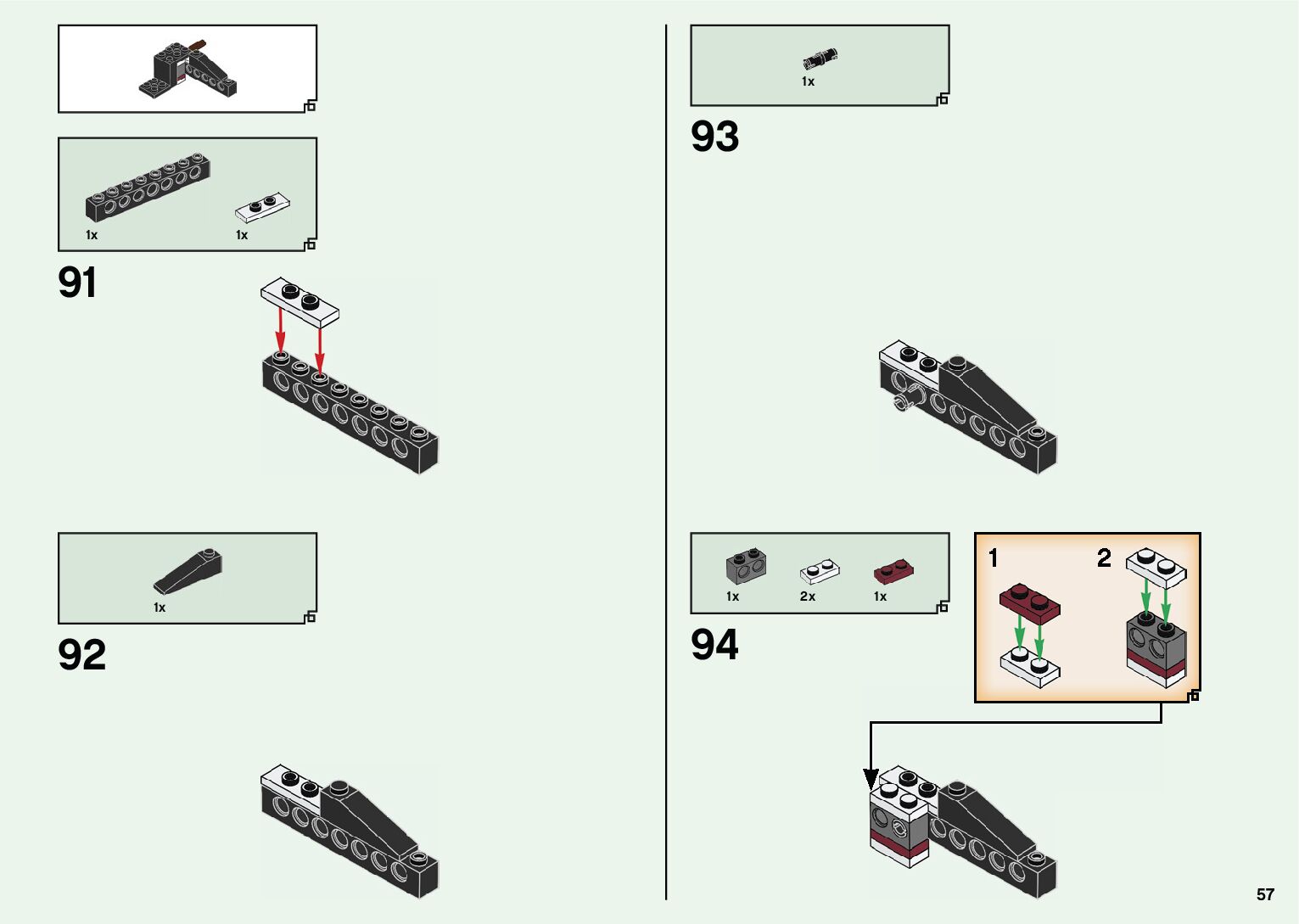 1x 1x

91

1x

92

1x

93

1x 2x 1x

94

1 2

57