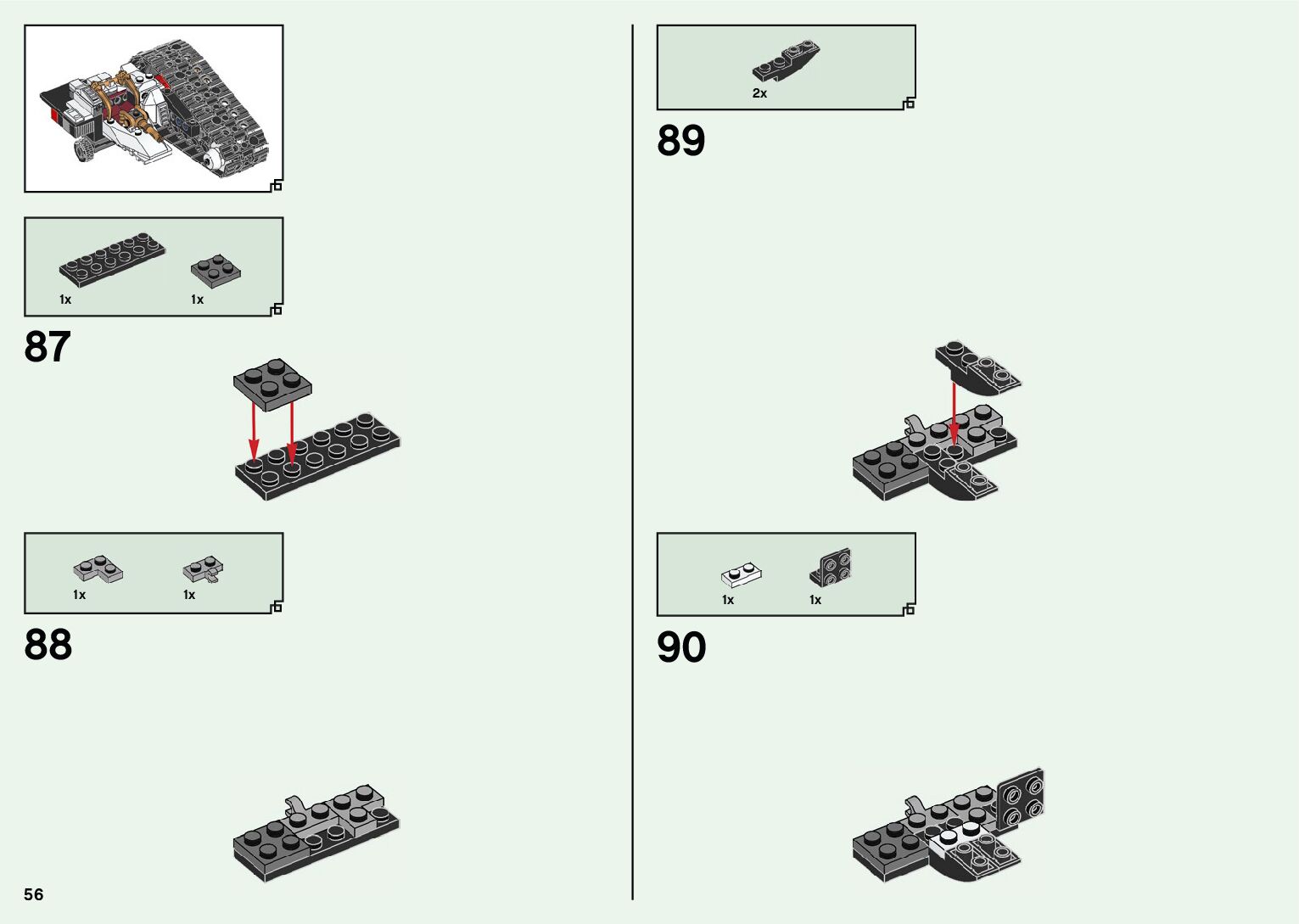 1x 1x

87

1x 1x

88

56

2x

89

1x 1x

90