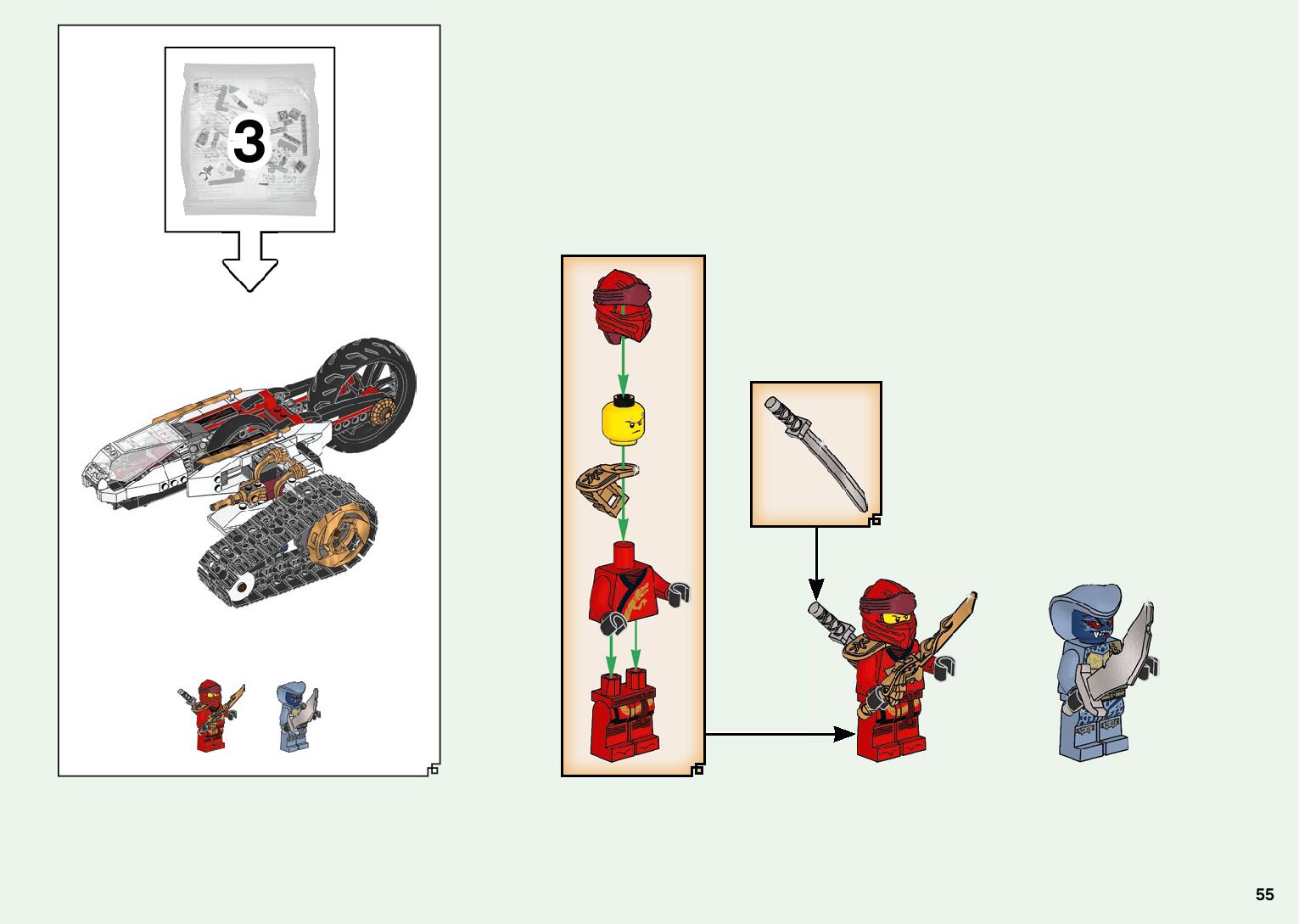 3

55