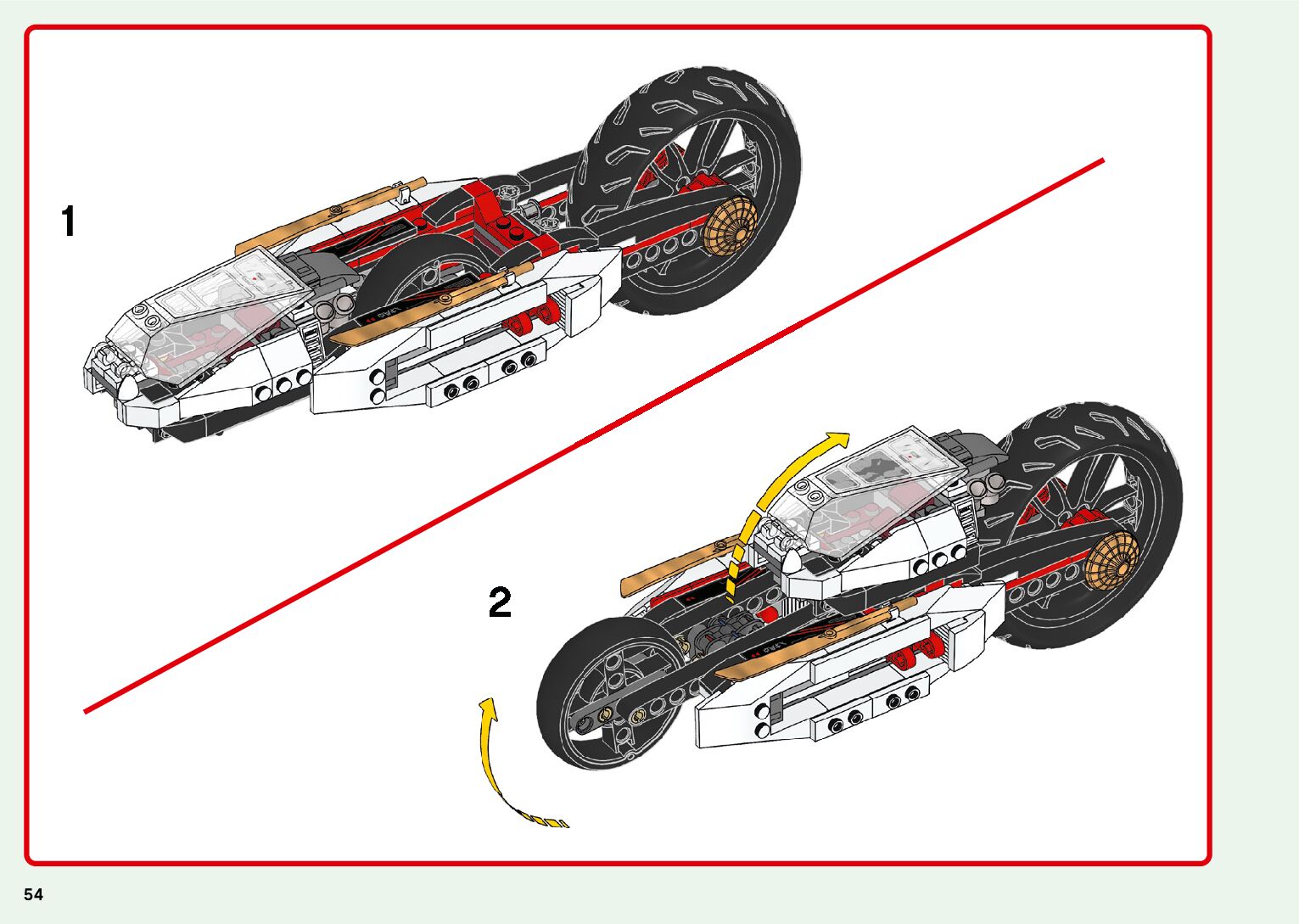 1

2

54