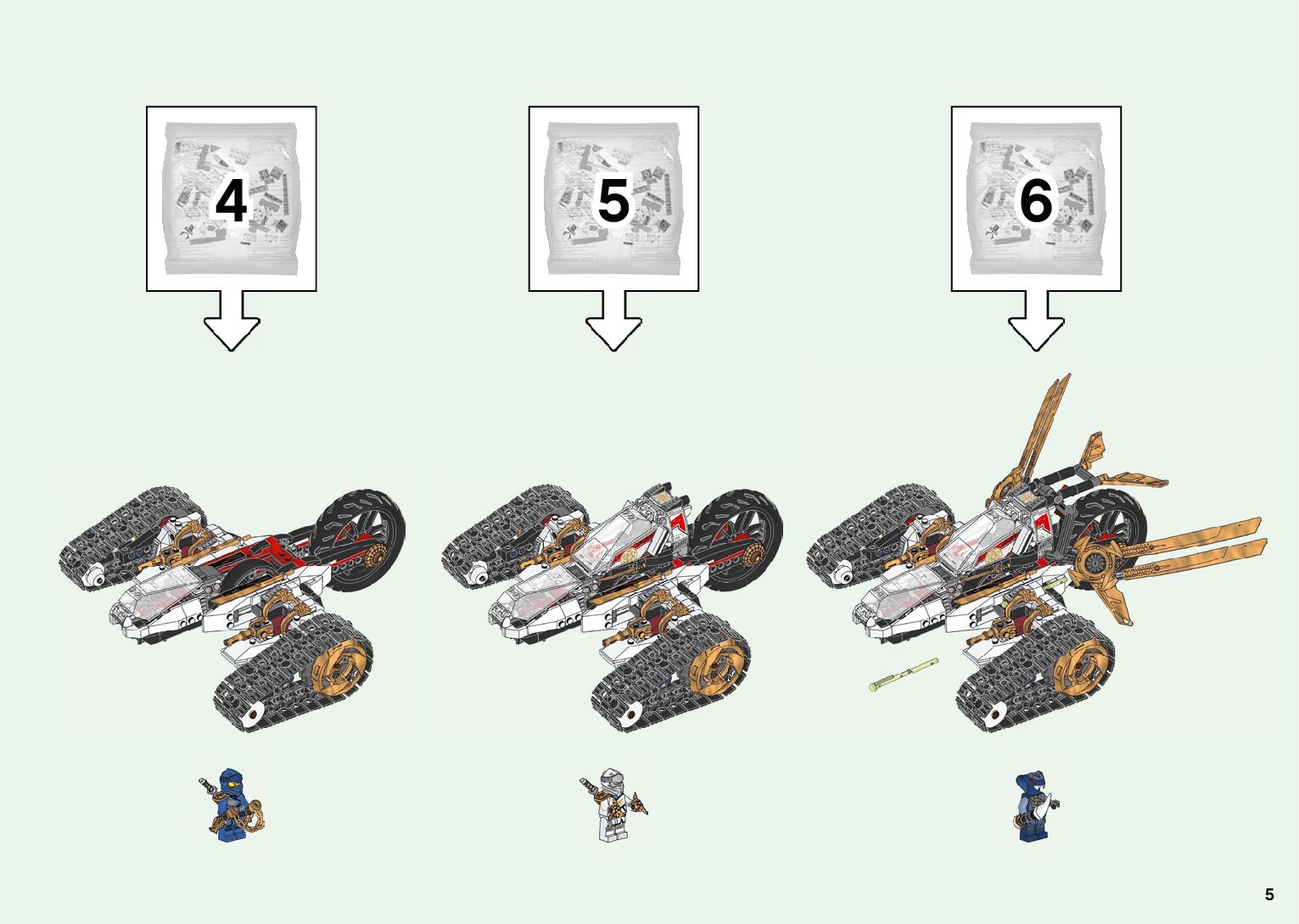 4

5

6

5