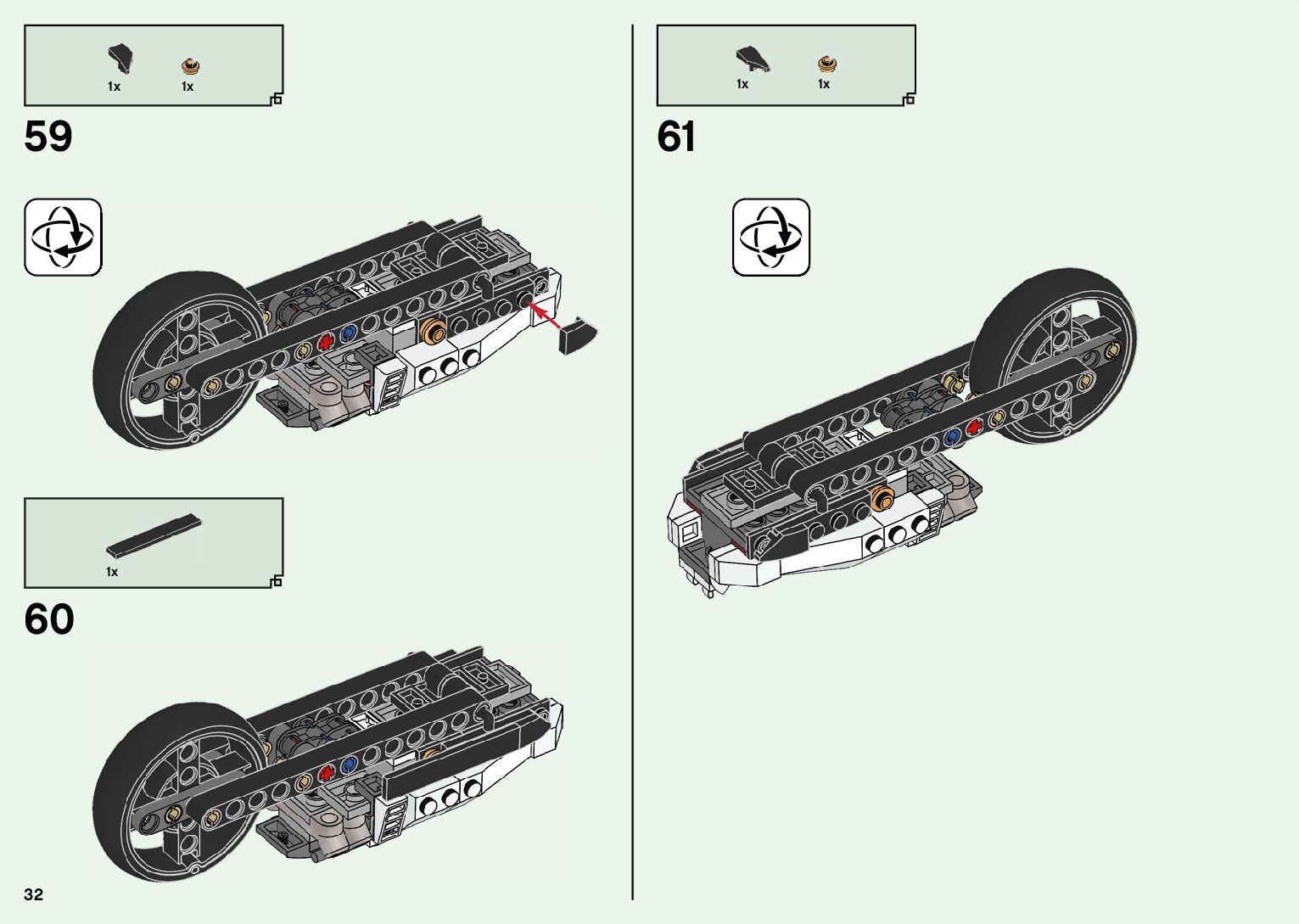 1x 1x

59

1x

60

32

1x 1x

61