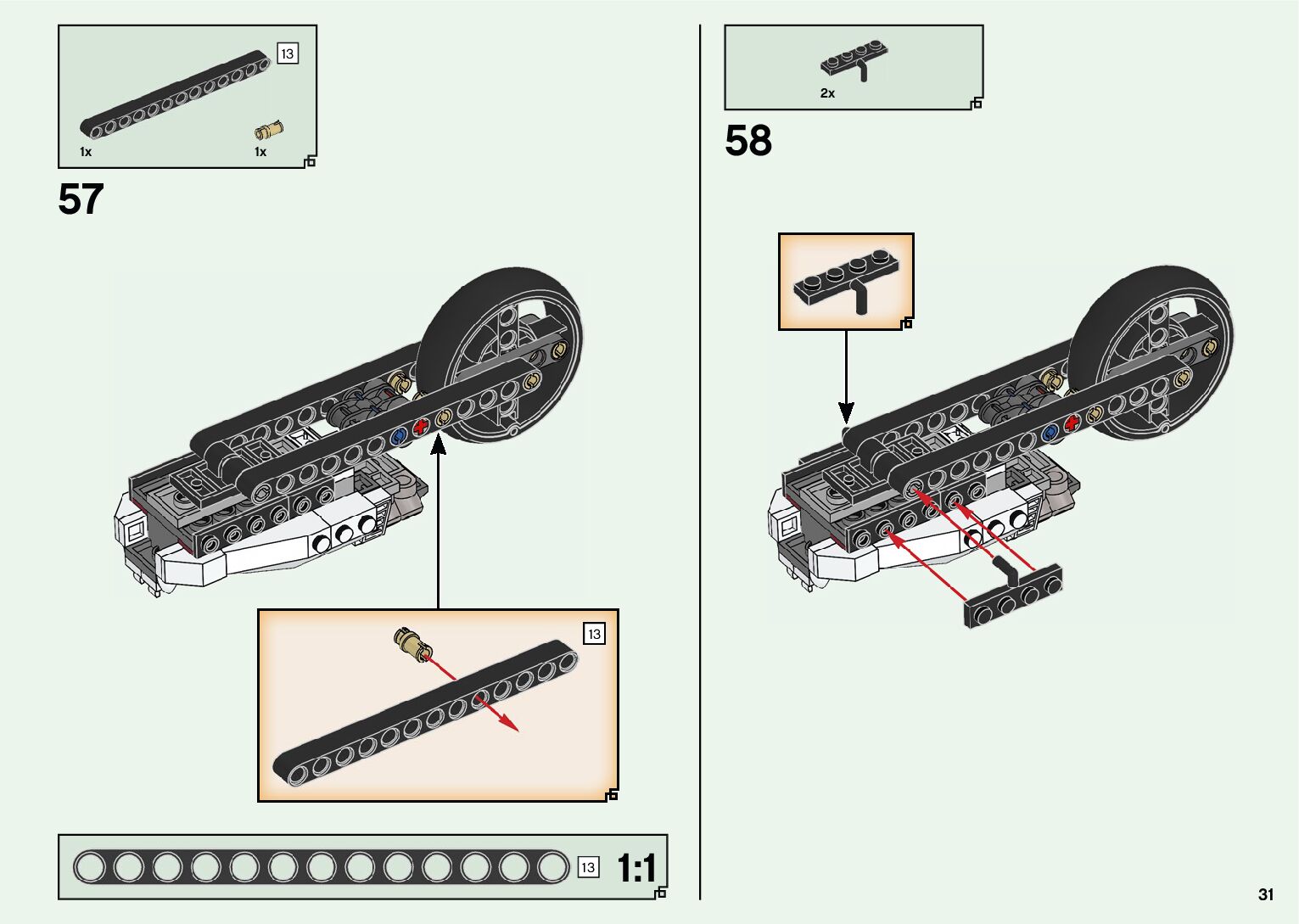 13

1x

1x

57

13

13

1:1

2x

58

31