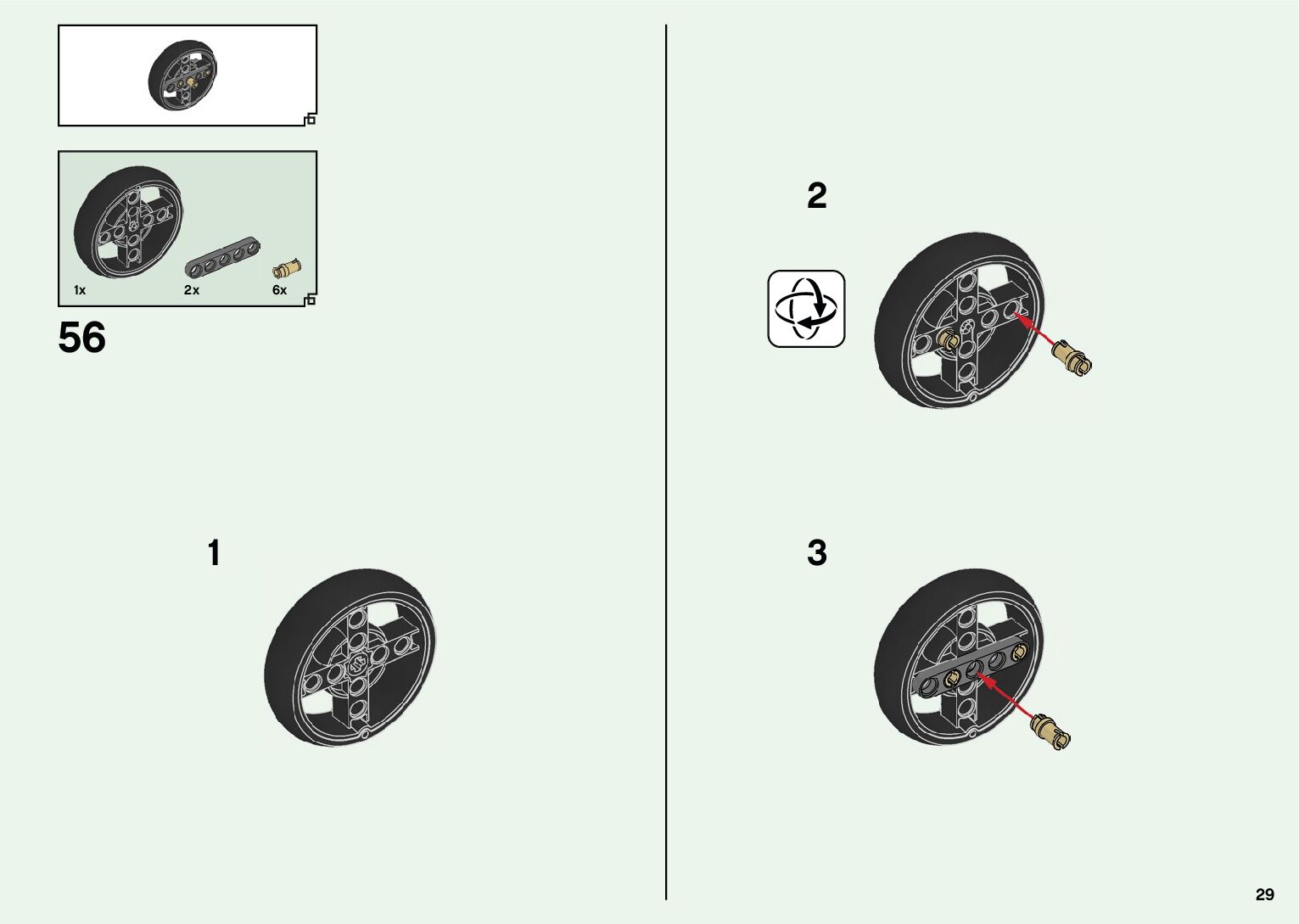 1x
2x
6x

56

1

2

3

29