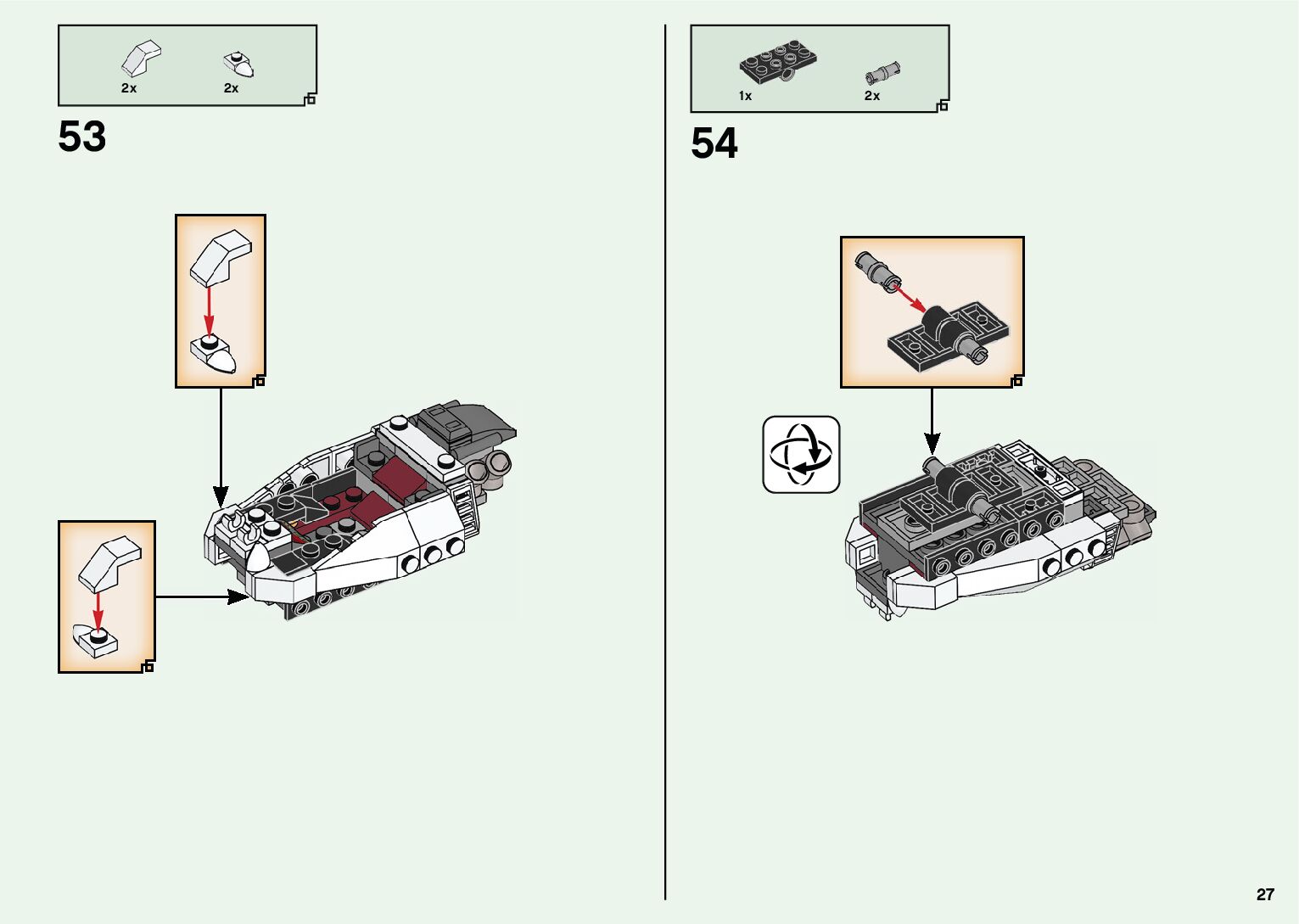 2x 2x

53

1x 2x

54

27