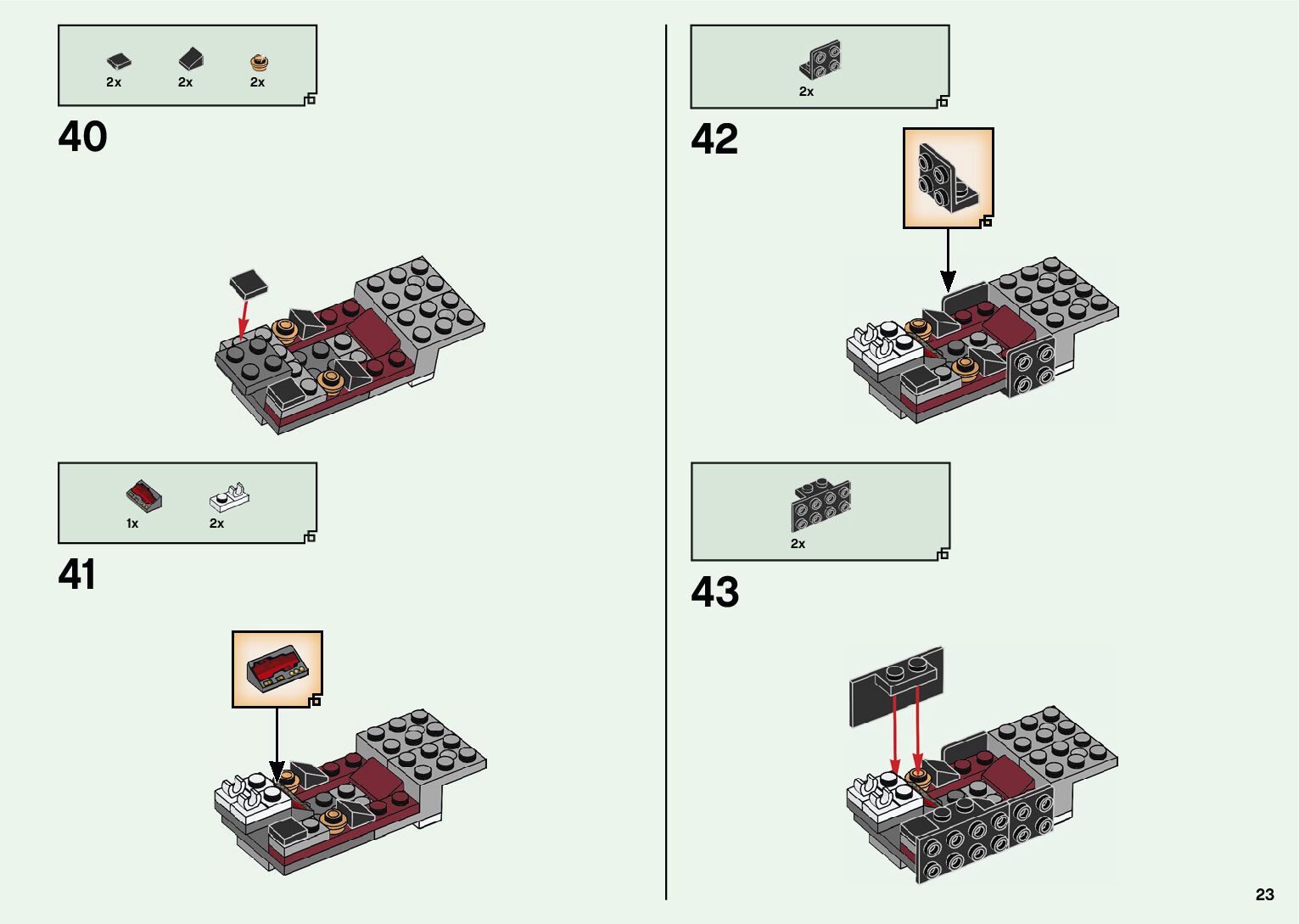 2x 2x 2x

40

1x 2x

41

2x

42

2x

43

23