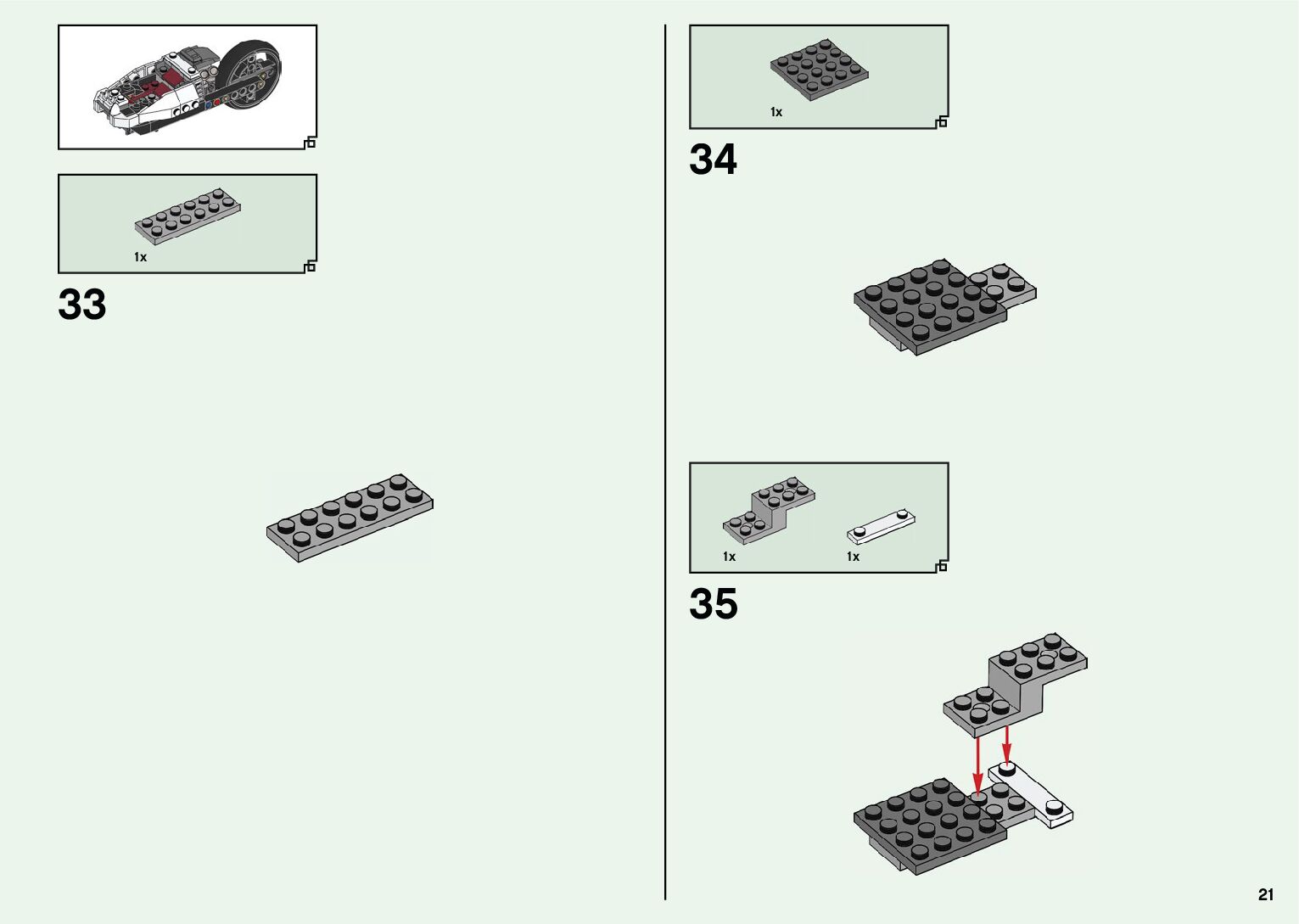 1x

33

1x

34

1x

1x

35

21