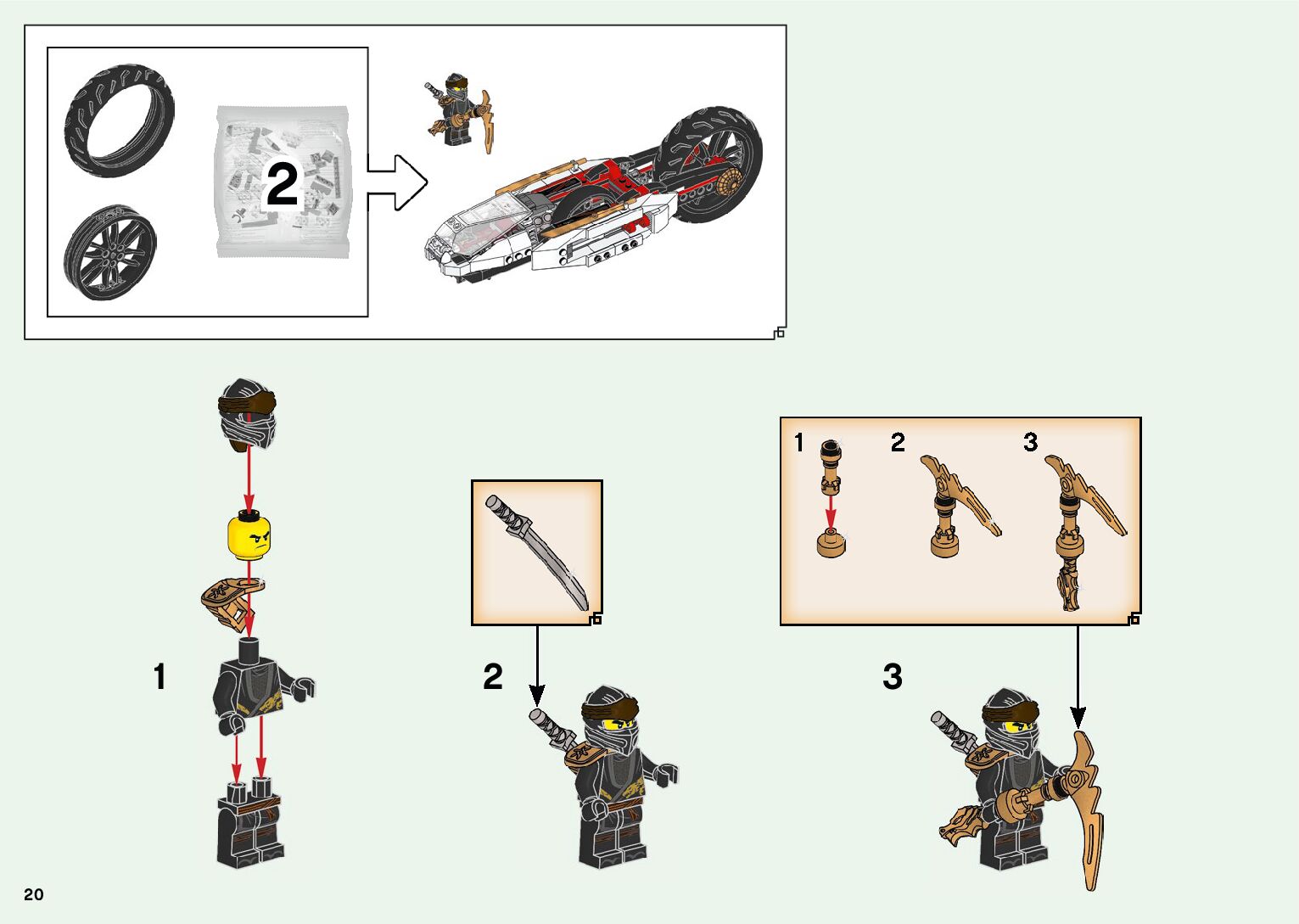 2

1

2

1

2

3

3

20