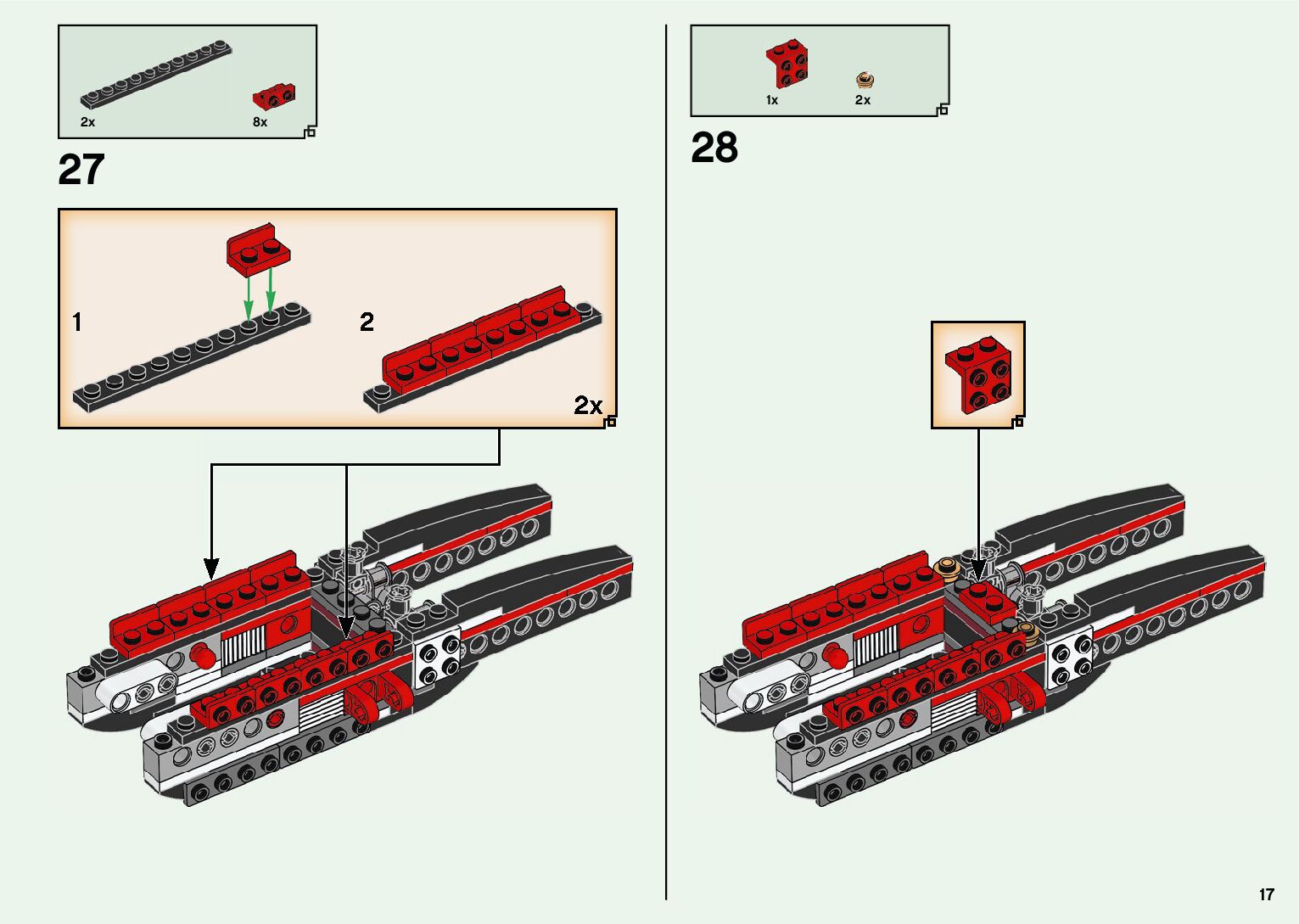 2x

8x

27

1

2

2x

1x

2x

28

17