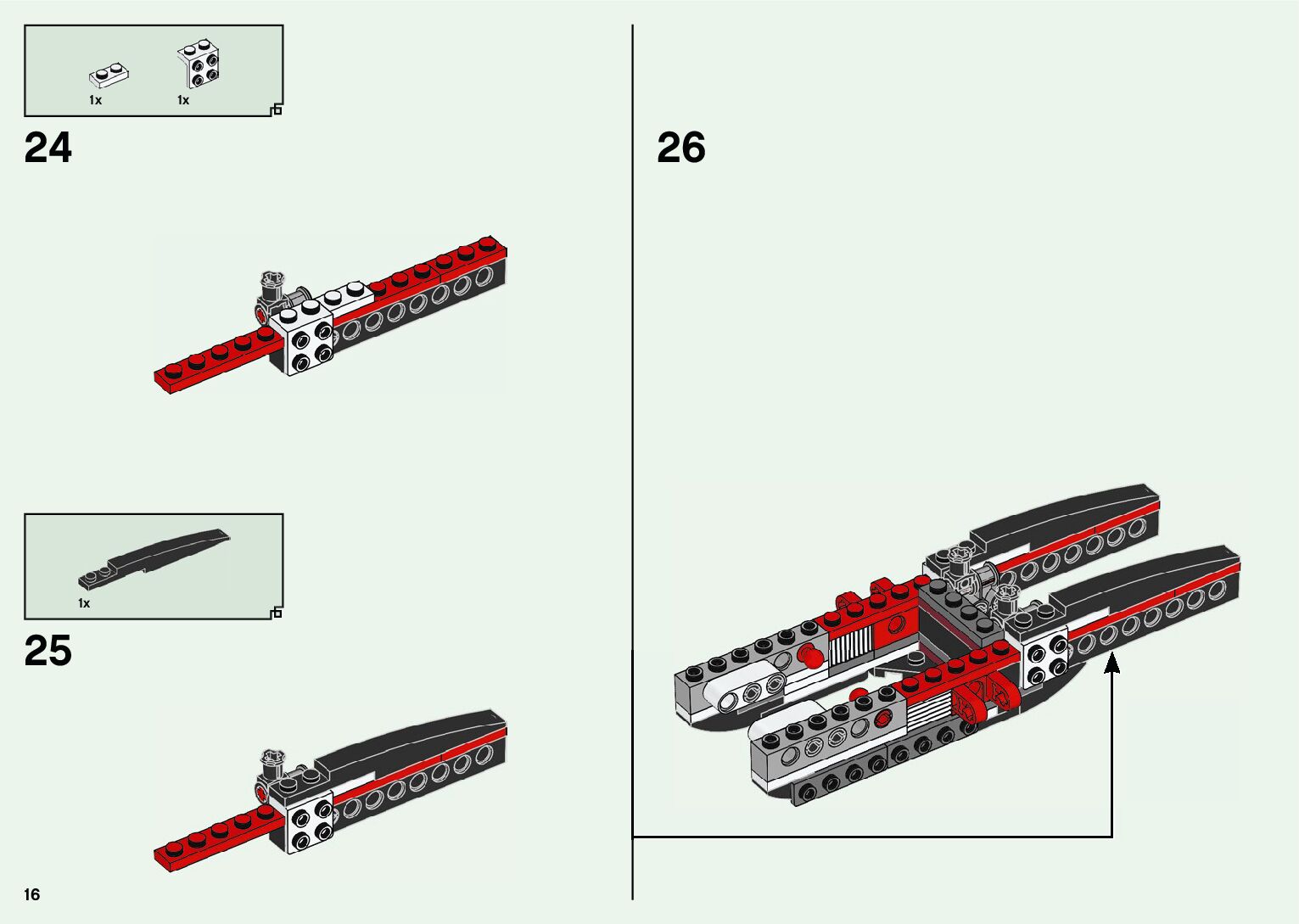 1x
1x

24

1x

25

26

16