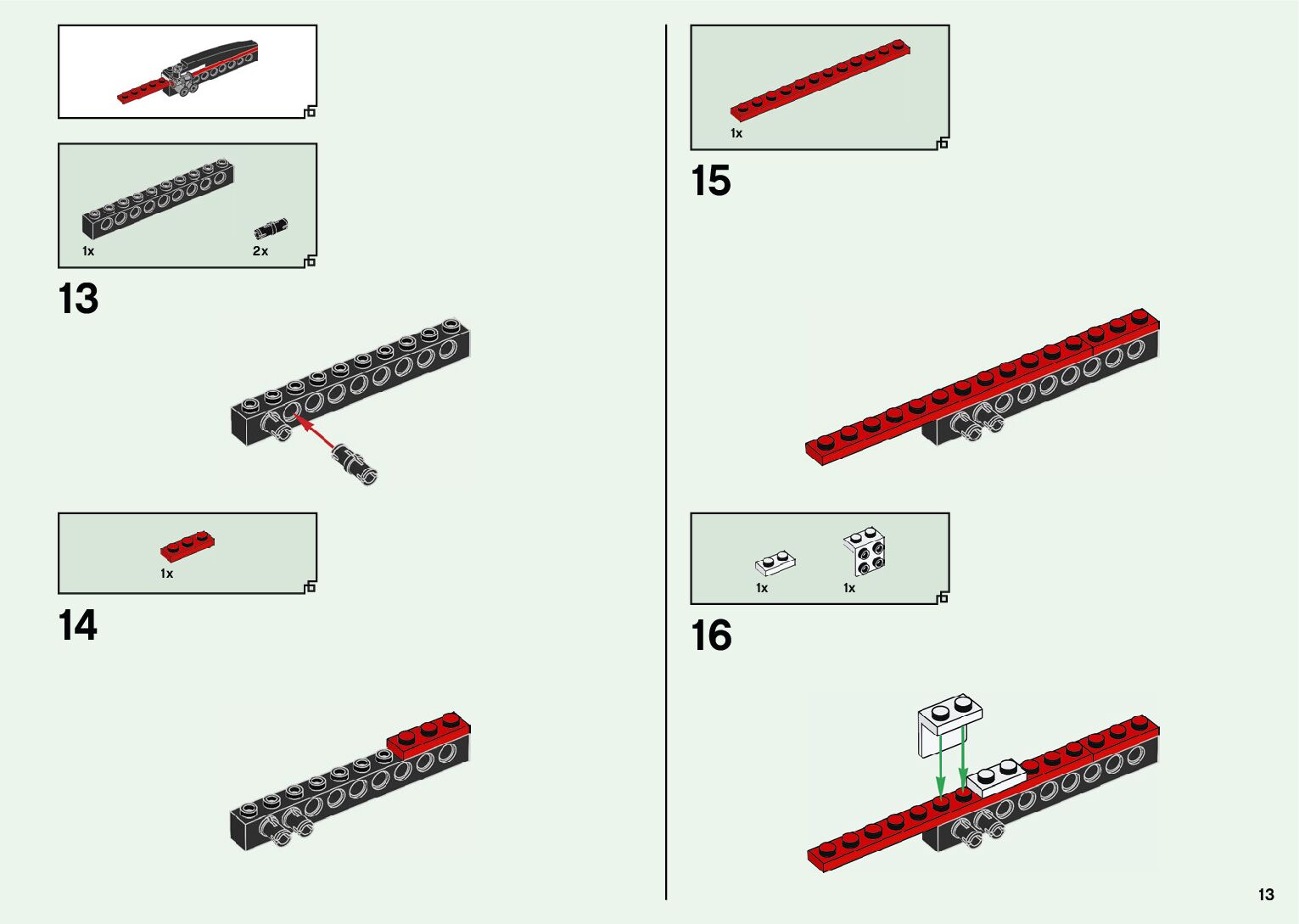 1x

2x

13

1x

14

1x

15

1x

1x

16

13