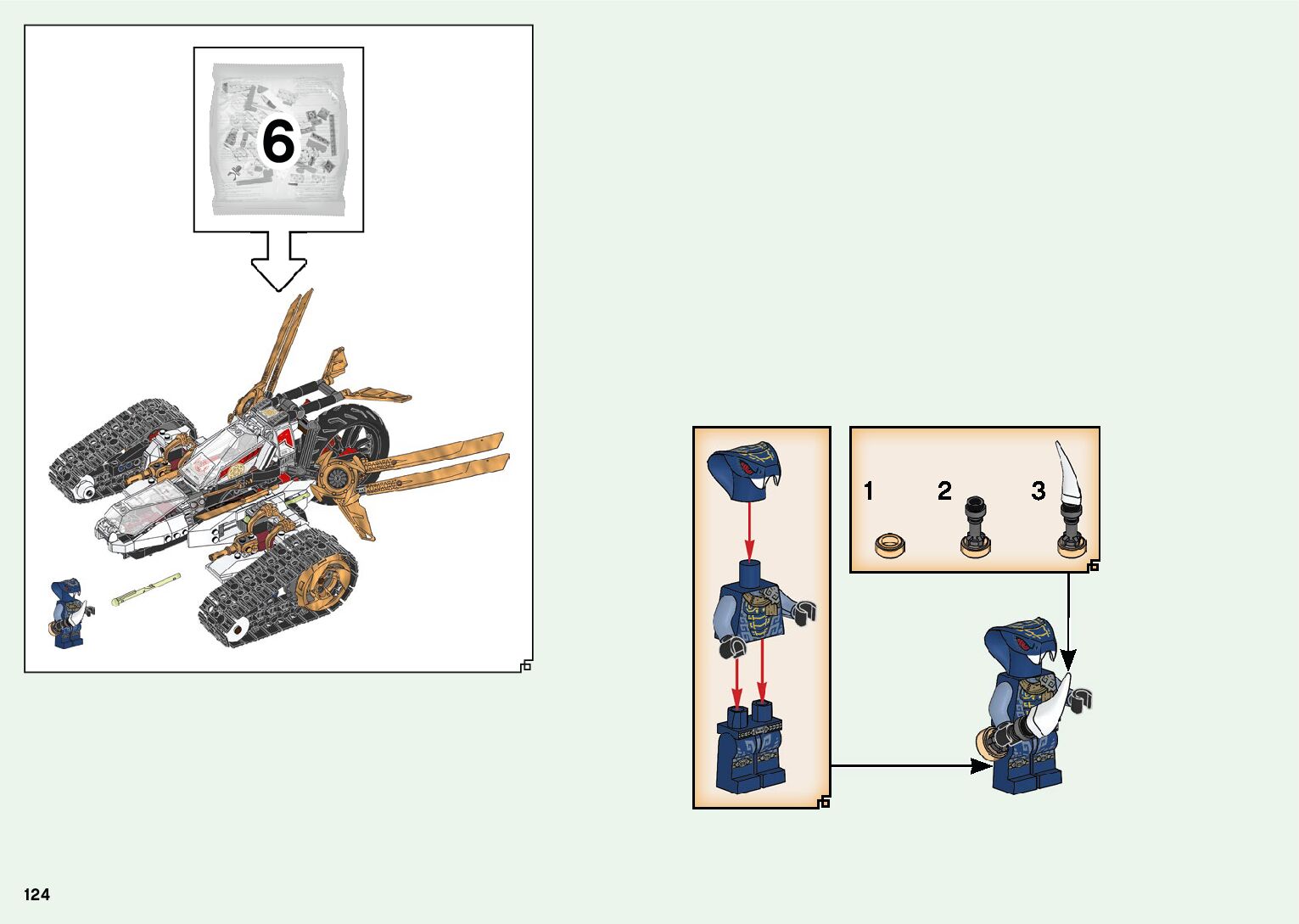 6

1 2 3

124