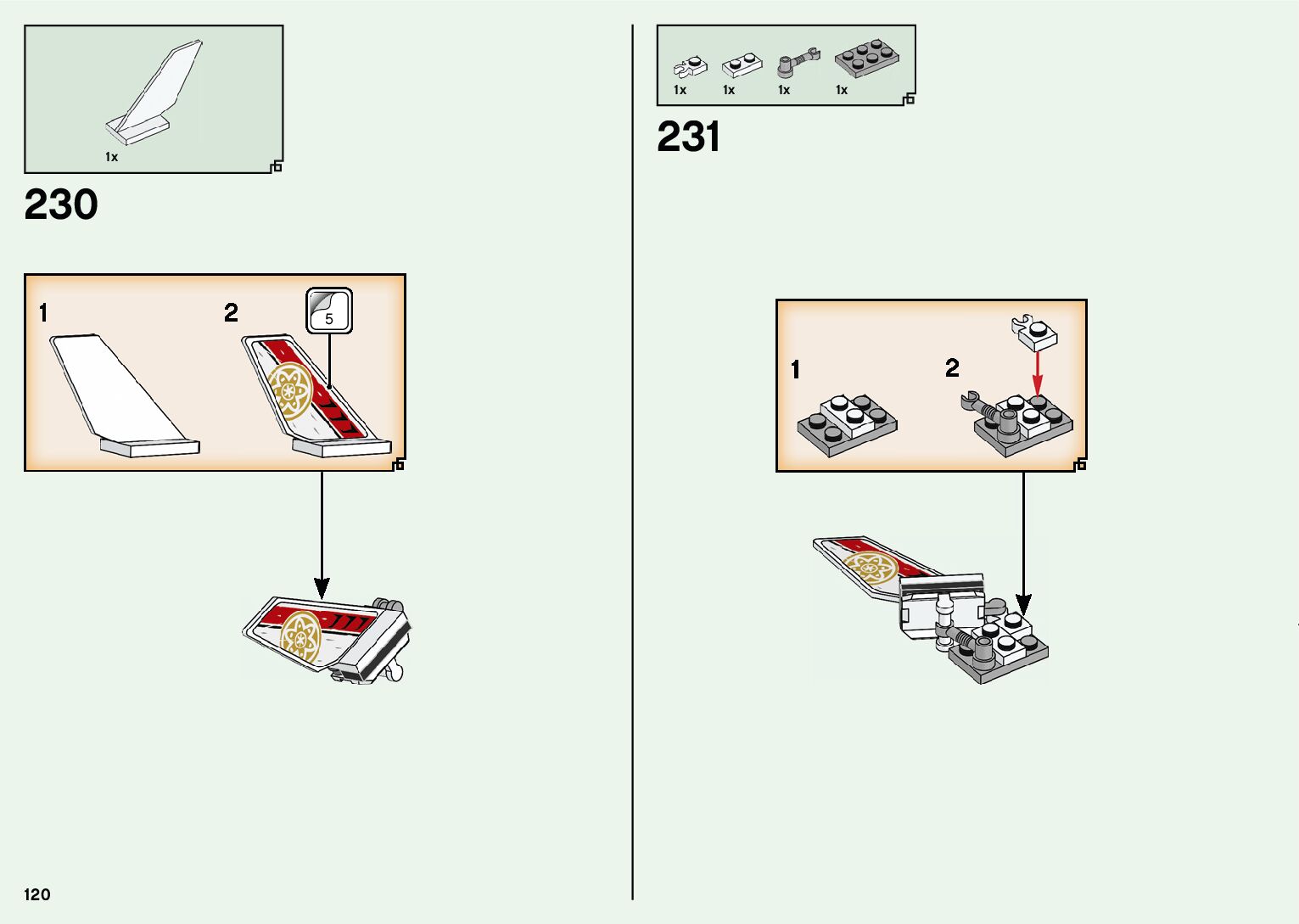 1x

230

1

2

5

120

1x 1x 1x 1x

231

1

2